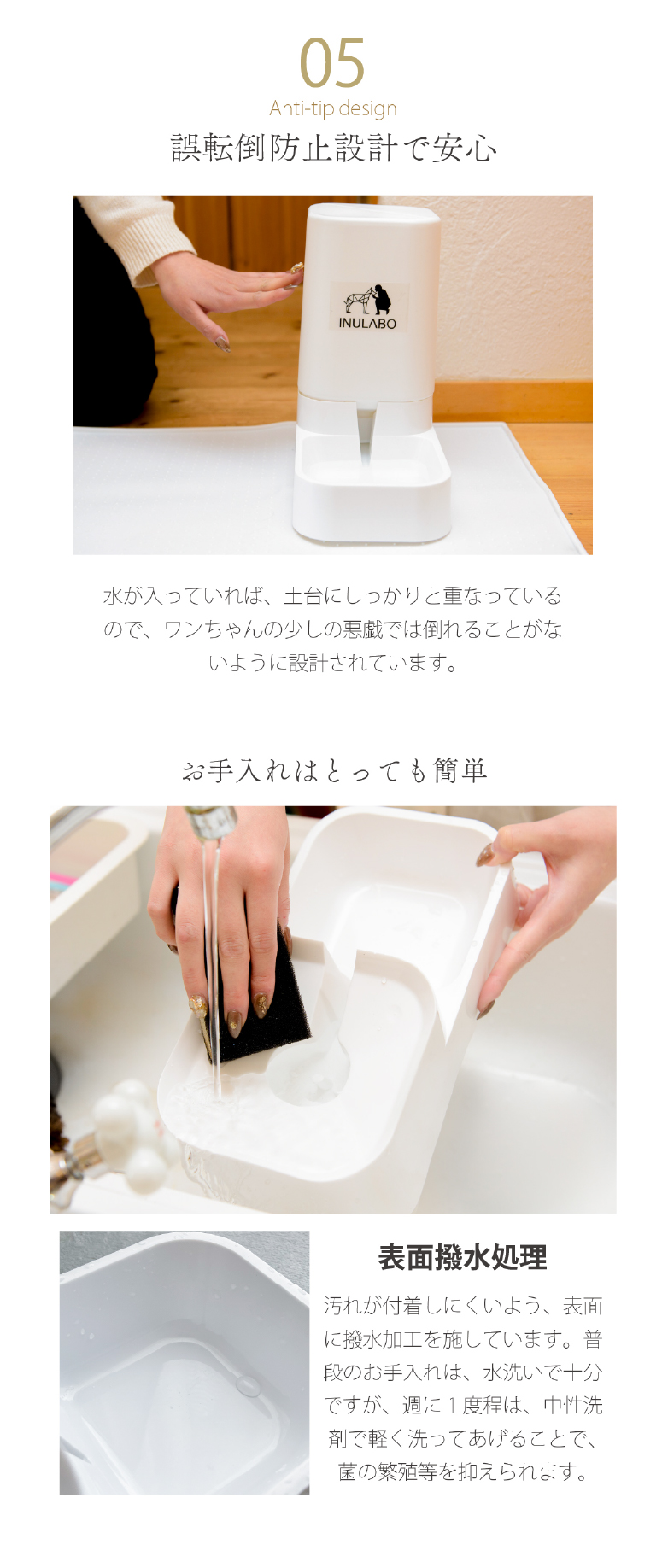 05

Anti-tip design

誤転倒防止設計で安心

INULABO

水が入っていれば、土台にしっかりと重なっているので、ワンちゃんの少しの悪戯では倒れることがないように設計されています。

お手入れはとっても簡単

表面撥水処理

汚れが付着しにくいよう、表面に撥水加工を施しています。普段のお手入れは、水洗いで十分ですが、週に１度程は、中性洗剤で軽く洗ってあげることで、菌の繁殖等を抑えられます。