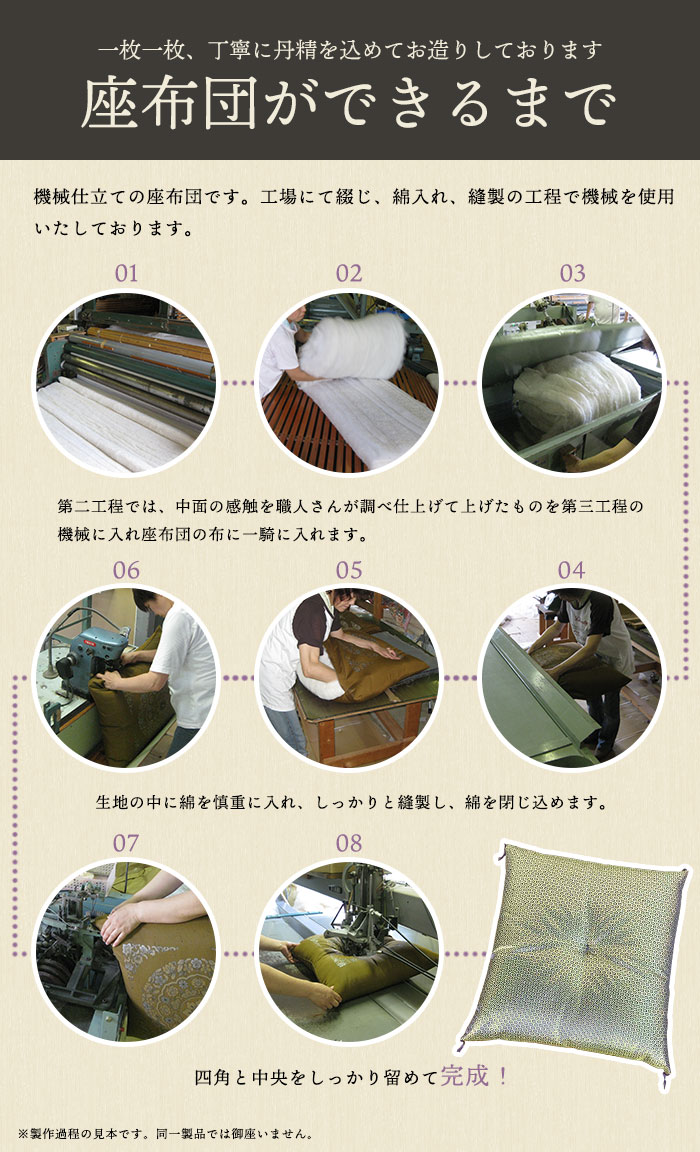 一枚一枚、丁寧に丹精を込めてお造りしております

座布団ができるまで

機械仕立ての座布団です。工場にて綴じ、綿入れ、縫製の工程で機械を使用いたしております。

01

02

03

第二工程では、中面の感触を職人さんが調べ仕上げて上げたものを第三工程の機械に入れ座布団の布に一騎に入れます。

06

05

04

生地の中に綿を慎重に入れ、しっかりと縫製し、綿を閉じ込めます。

07

08

四角と中央をしっかり留めて完成！

※製作過程の見本です。同一製品では御座いません。