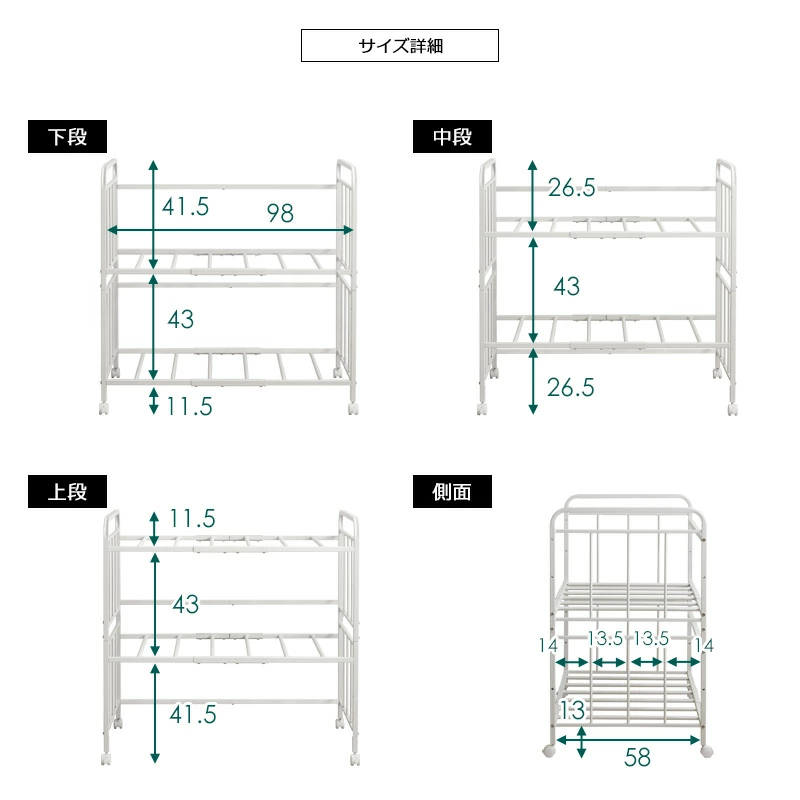 サイズ詳細

下段

41.5
98
43
11.5

中段

26.5
43
26.5

上段

11.5
43
41.5

側面

14
13.5
13.5
14
13
58