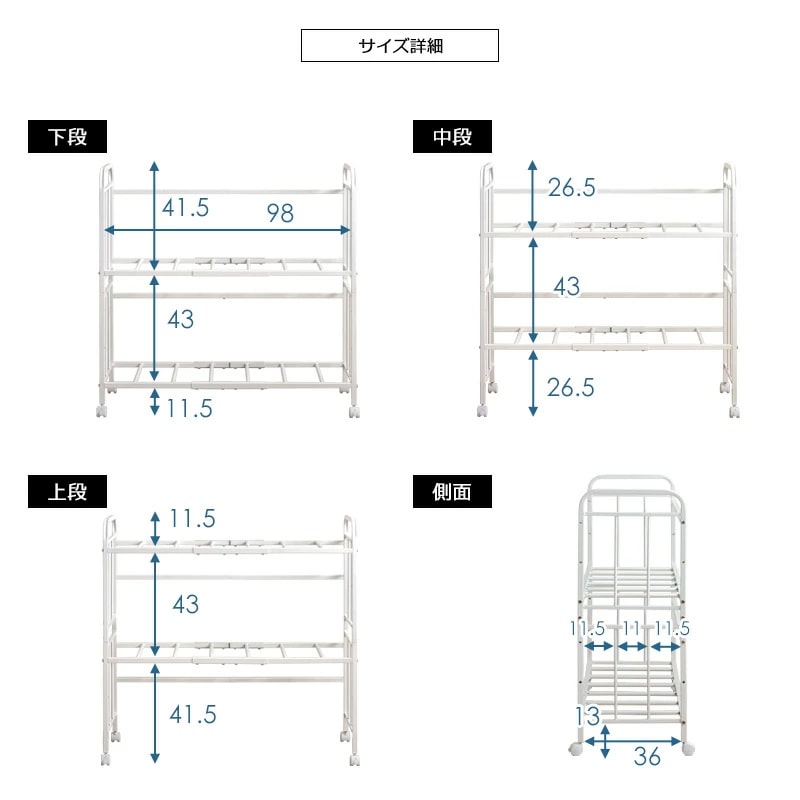 サイズ詳細

下段

41.5
98
43
11.5

中段

26.5
43
26.5

上段

11.5
43
41.5

側面

11.5
11
11.5
13
36