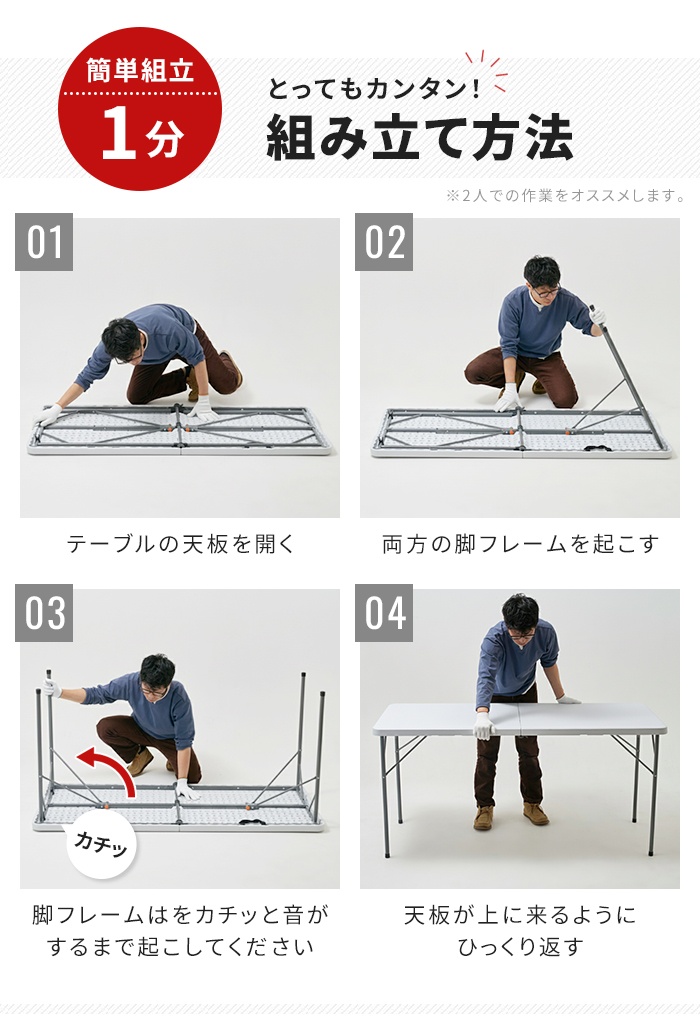 簡単組立
1分

とってもカンタン!
組み立て方法

※2人での作業をオススメします。

01

テーブルの天板を開く

02

両方の脚フレームを起こす

03

カチッ

脚フレームはをカチッと音がするまで起こしてください

04

天板が上に来るようにひっくり返す