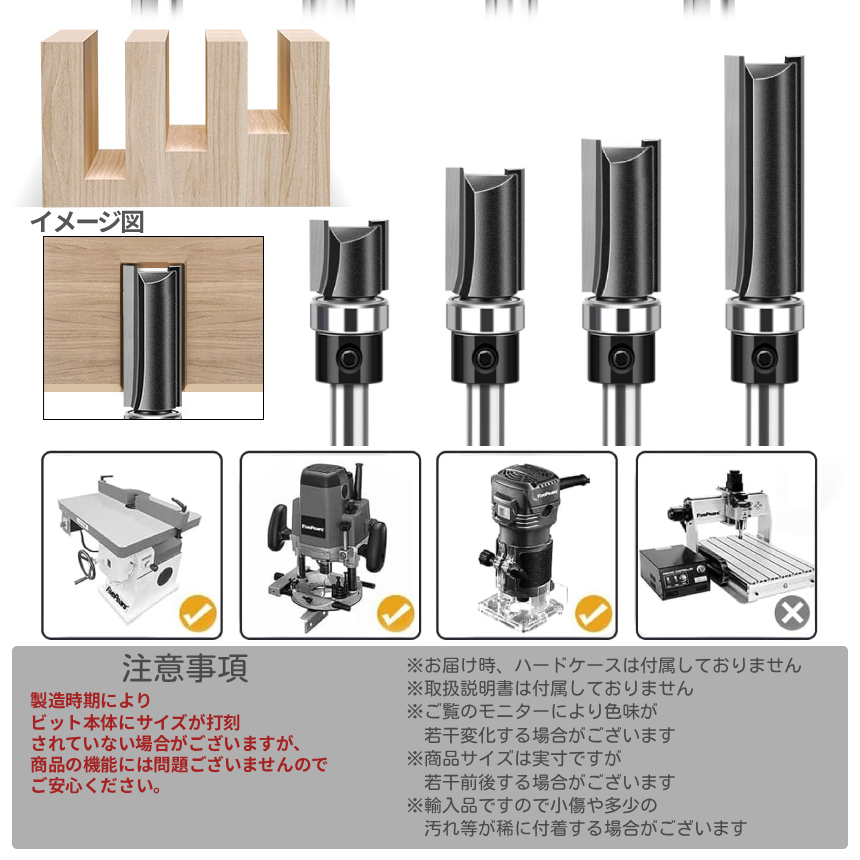 イメージ図

FivePears

FivePears

FivePears

FivePears

注意事項

製造時期により
ビット本体にサイズが打刻
されていない場合がございますが、
商品の機能には問題ございませんので
ご安心ください。

※お届け時、ハードケースは付属しておりません
※取扱説明書は付属しておりません
※ご覧のモニターにより色味が
若干変化する場合がございます
※商品サイズは実寸ですが
若干前後する場合がございます
※輸入品ですので小傷や多少の
汚れ等が稀に付着する場合がございます