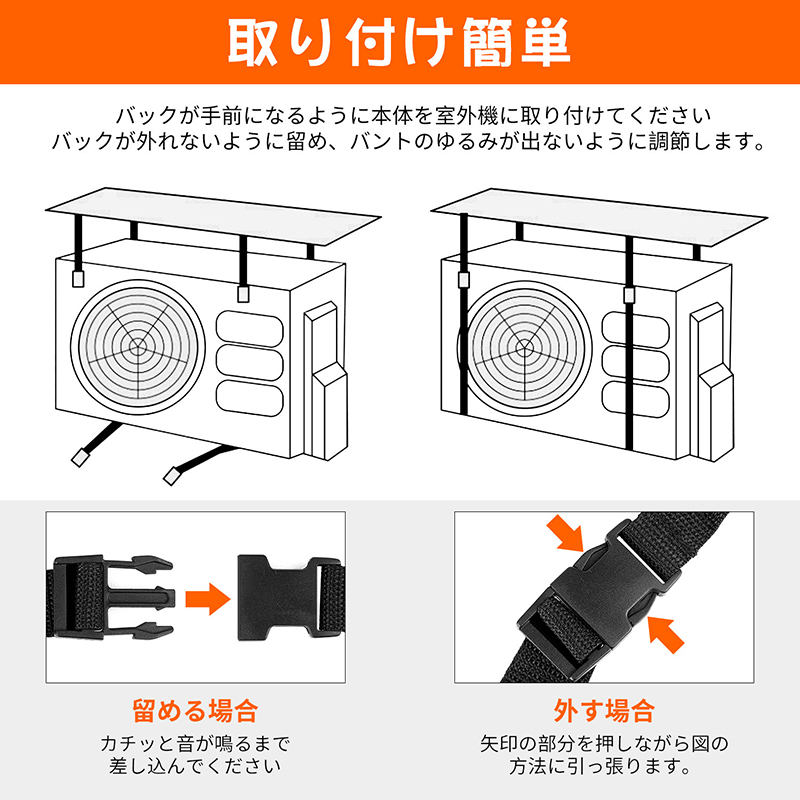 取り付け簡単

バックが手前になるように本体を室外機に取り付けてください
バックが外れないように留め、バントのゆるみが出ないように調節します。

留める場合

カチッと音が鳴るまで差し込んでください

外す場合

矢印の部分を押しながら図の方法に引っ張ります。