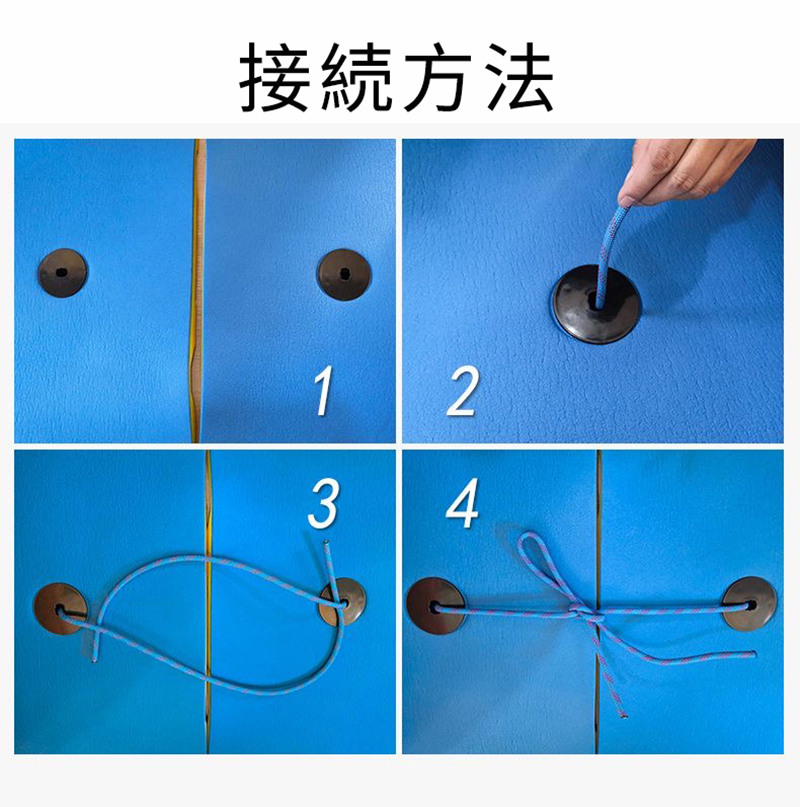 接続方法

1

2

3

4