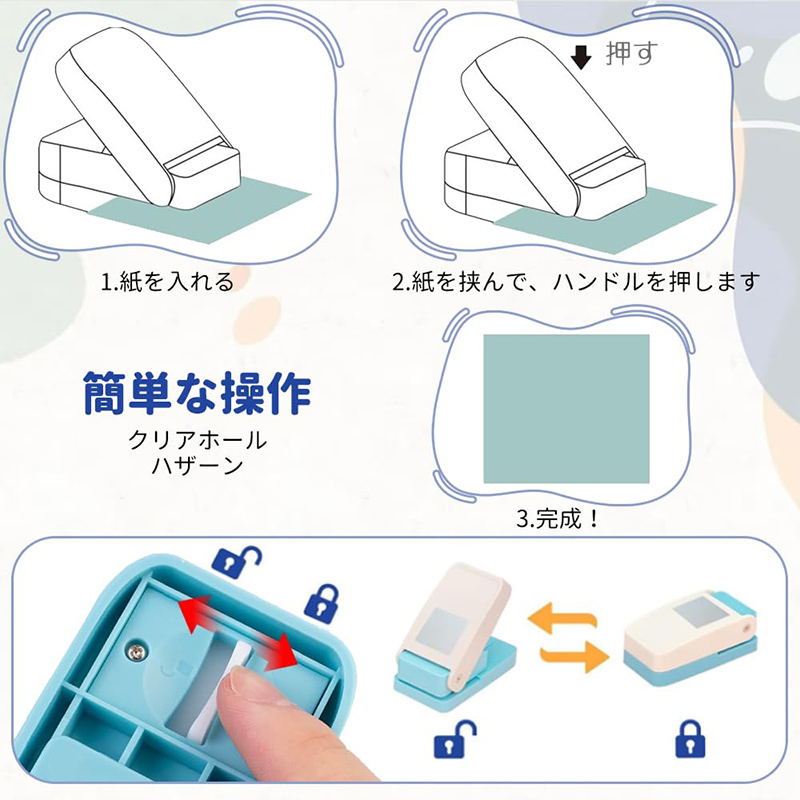 押す

1.紙を入れる

2.紙を挟んで、ハンドルを押します

簡単な操作
クリアホール
ハザーン

3.完成！