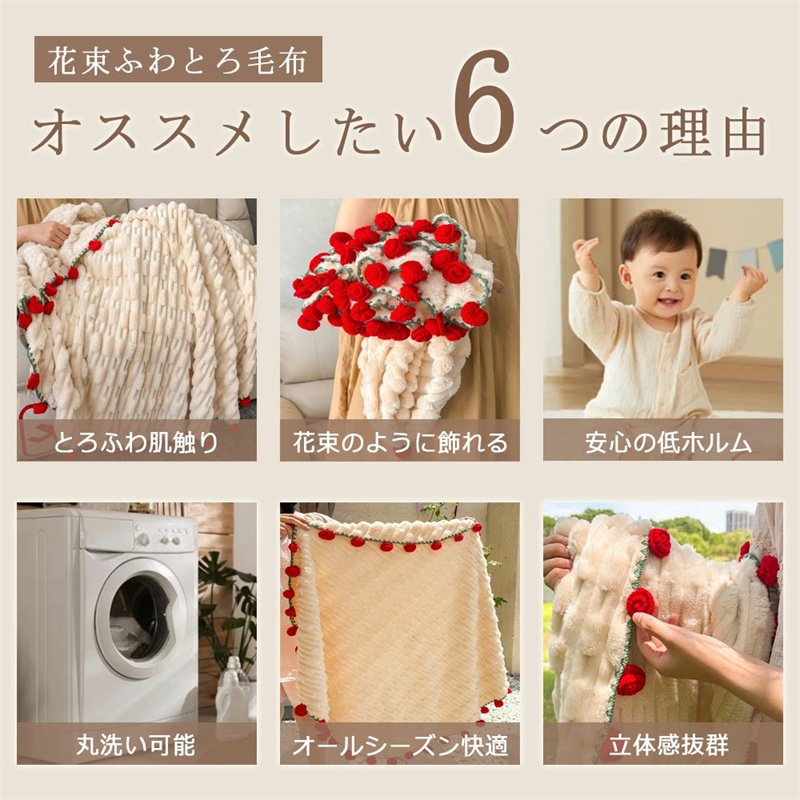 花束ふわとろ毛布

オススメしたい6つの理由

とろふわ肌触り

花束のように飾れる

安心の低ホルム

丸洗い可能

オールシーズン快適

立体感抜群