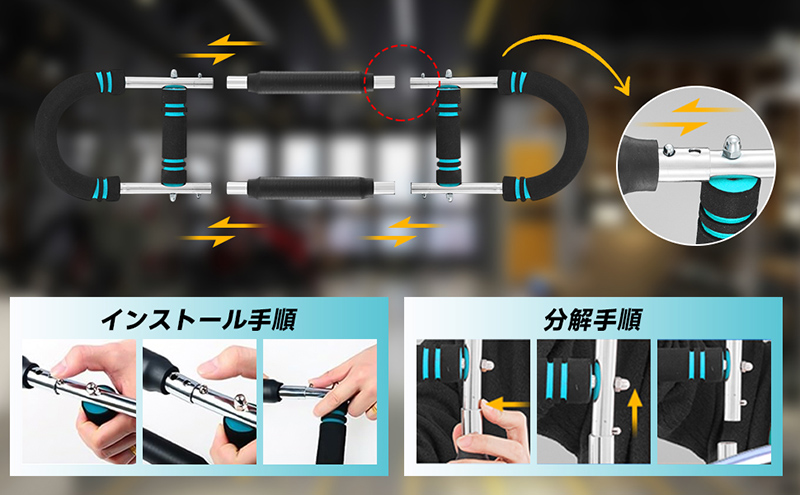 インストール手順

分解手順