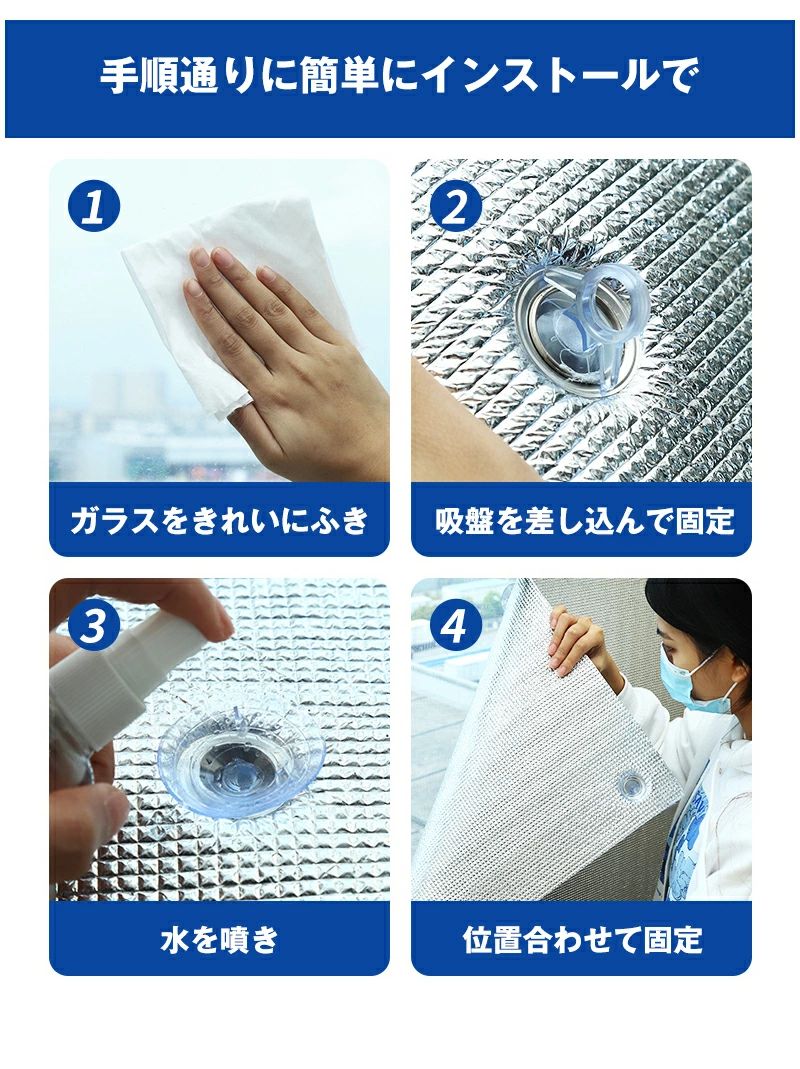 手順通りに簡単にインストールで

1

ガラスをきれいにふき

2

吸盤を差し込んで固定

3

水を噴き

4

位置合わせて固定