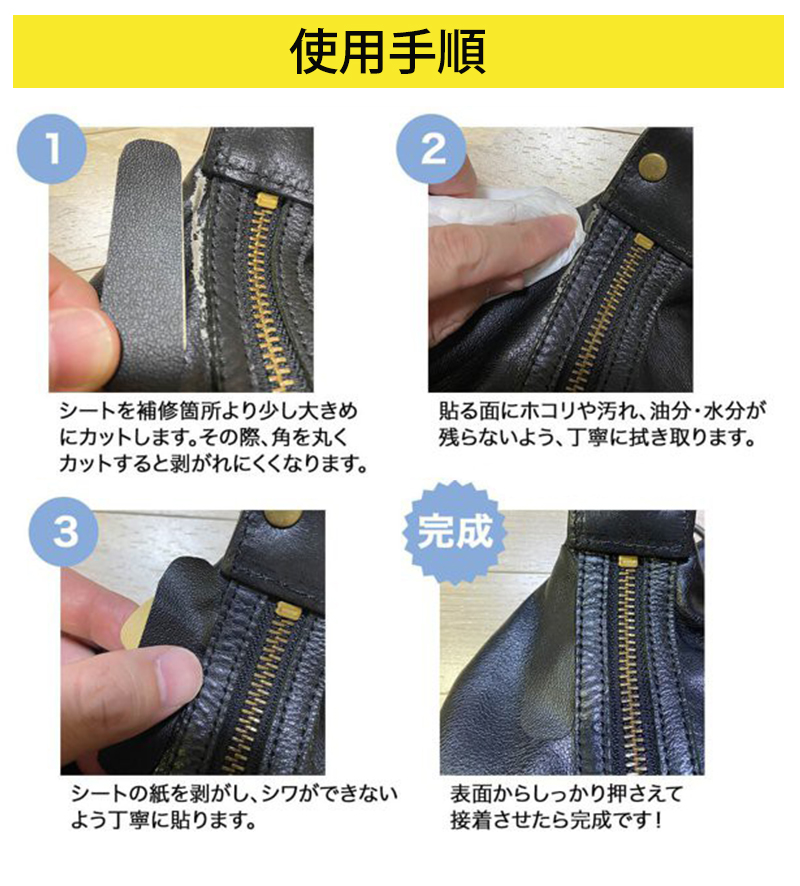 使用手順

1

シートを補修箇所より少し大きめにカットします。その際、角を丸くカットすると剥がれにくくなります。

2

貼る面にホコリや汚れ、油分・水分が残らないよう、丁寧に拭き取ります。

3

シートの紙を剥がし、シワができないよう丁寧に貼ります。

完成

表面からしっかり押さえて接着させたら完成です！