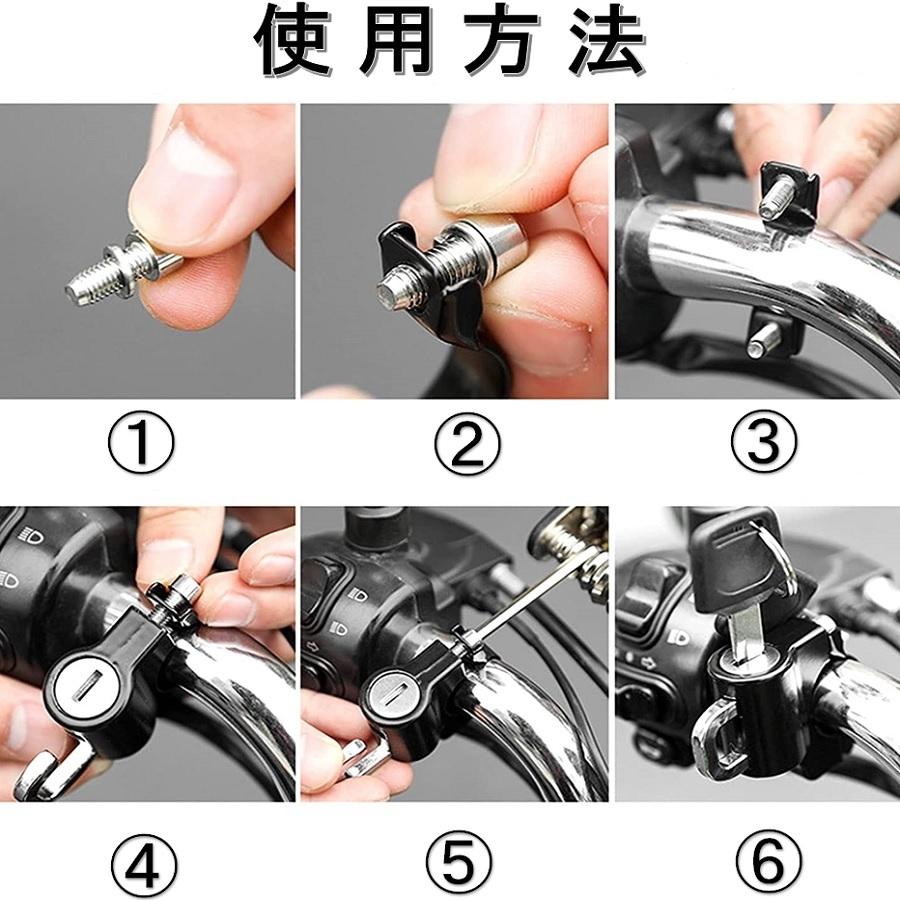 使用方法

①

②

③

④

⑤

⑥