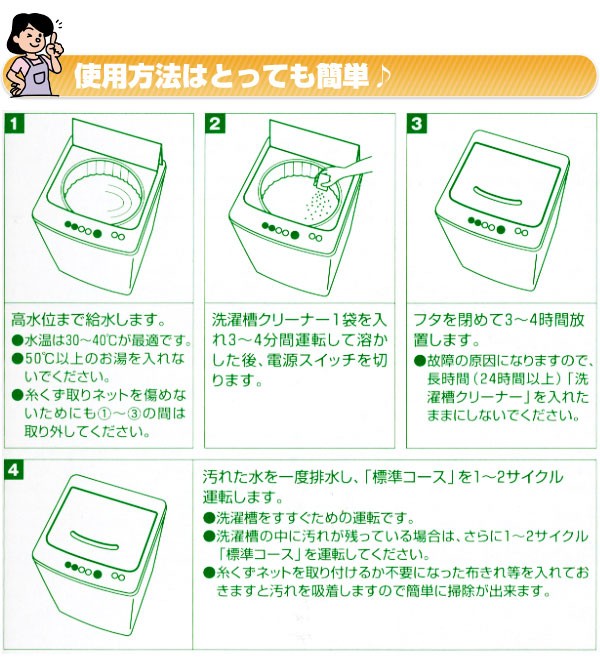 使用方法はとっても簡単♪

1

高水位まで給水します。
●水温は30～40℃が最適です。
●50℃以上のお湯を入れないでください。
●糸くず取りネットを傷めないためにも①～③の間は取り外してください。

2

洗濯槽クリーナー1袋を入れ3～4分間運転して溶かした後、電源スイッチを切ります。

3

フタを閉めて3～4時間放置します。
●故障の原因になりますので、長時間（24時間以上）「洗濯槽クリーナー」を入れたままにしないでください。

4

汚れた水を一度排水し、「標準コース」を1～2サイクル運転します。
●洗濯槽をすすぐための運転です。
●洗濯槽の中に汚れが残っている場合は、さらに1～2サイクル「標準コース」を運転してください。
●糸くずネットを取り付けるか不要になった布きれ等を入れておきますと汚れを吸着しますので簡単に掃除が出来ます。