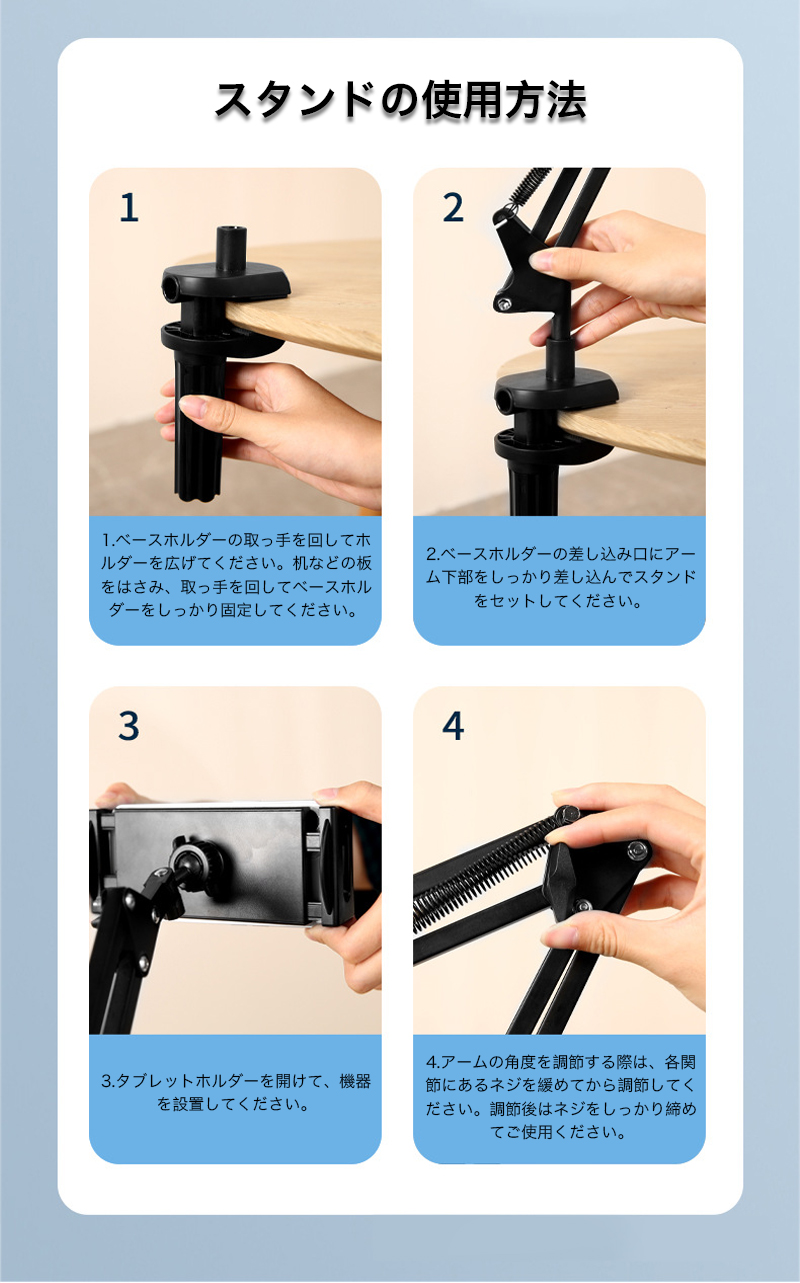 スタンドの使用方法

1

1.ベースホルダーの取っ手を回してホルダーを広げてください。机などの板をはさみ、取っ手を回してベースホルダーをしっかり固定してください。

2

2.ベースホルダーの差し込み口にアーム下部をしっかり差し込んでスタンドをセットしてください。

3

3.タブレットホルダーを開けて、機器を設置してください。

4

4.アームの角度を調節する際は、各関節にあるネジを緩めてから調節してください。調節後はネジをしっかり締めてご使用ください。