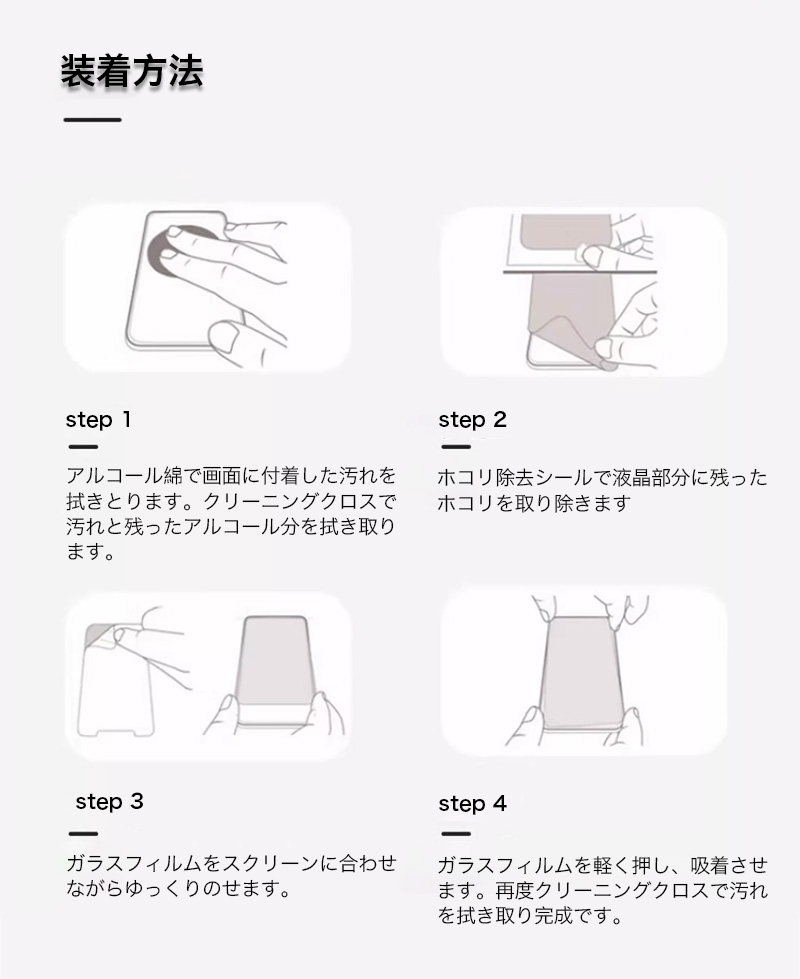 装着方法

step 1

アルコール綿で画面に付着した汚れを拭きとります。クリーニングクロスで汚れと残ったアルコール分を拭き取ります。

step 2

ホコリ除去シールで液晶部分に残ったホコリを取り除きます

step 3

ガラスフィルムをスクリーンに合わせながらゆっくりのせます。

step 4

ガラスフィルムを軽く押し、吸着させます。再度クリーニングクロスで汚れを拭き取り完成です。