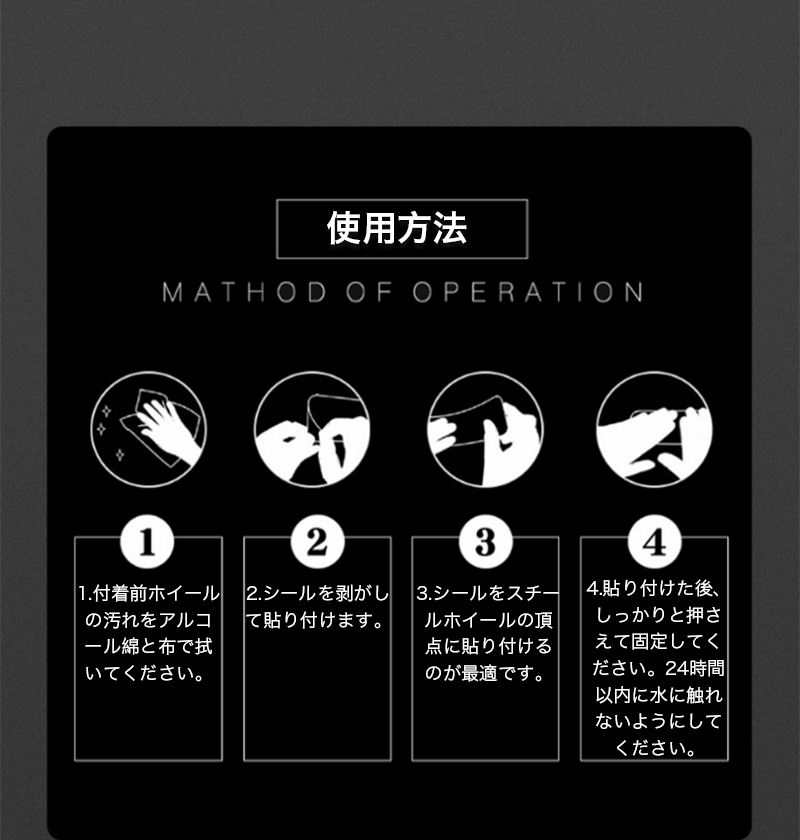 使用方法

MATHOD OF OPERATION

1

1.付着前ホイールの汚れをアルコール綿と布で拭いてください。

2

2.シールを剥がして貼り付けます。

3

3.シールをスチールホイールの頂点に貼り付けるのが最適です。

4

4.貼り付けた後、しっかりと押さえて固定してください。24時間以内に水に触れないようにしてください。