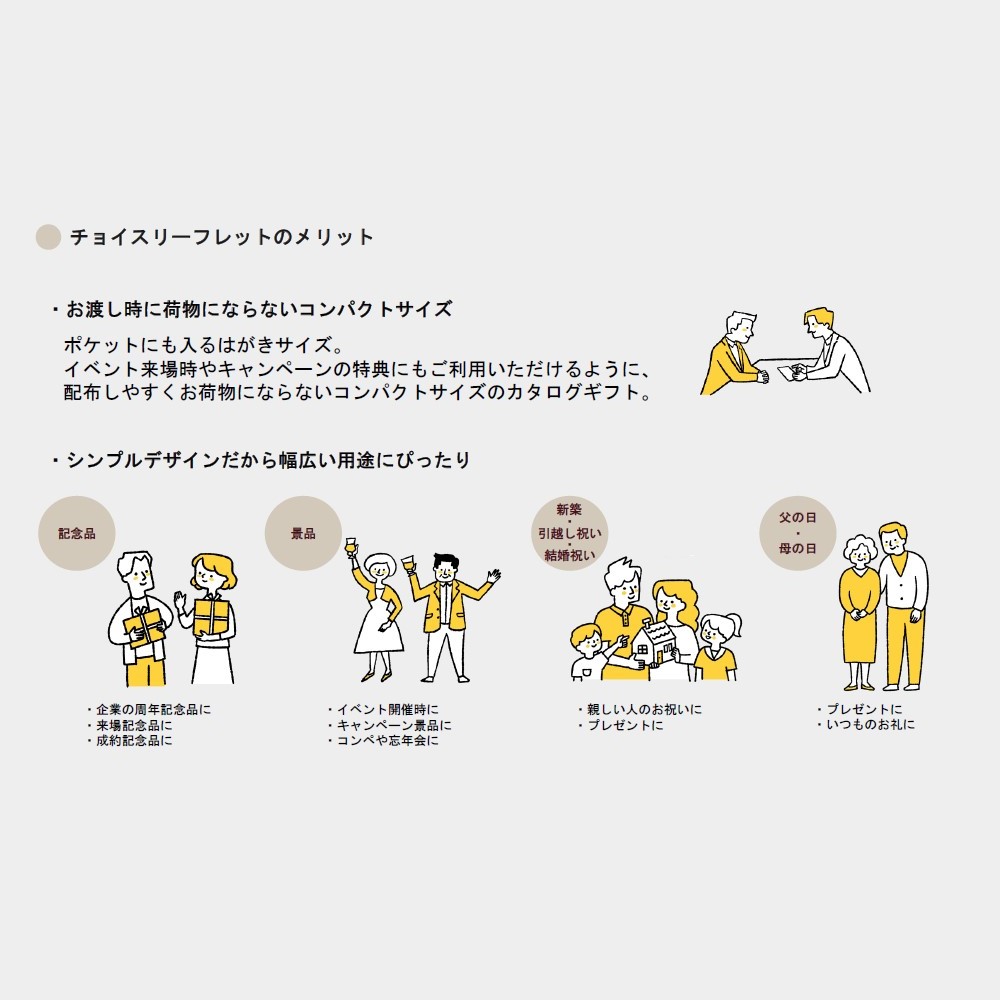 チョイスリーフレットのメリット

・お渡し時に荷物にならないコンパクトサイズ

ポケットにも入るはがきサイズ。
イベント来場時やキャンペーンの特典にもご利用いただけるように、
配布しやすくお荷物にならないコンパクトサイズのカタログギフト。

・シンプルデザインだから幅広い用途にぴったり

記念品

・企業の周年記念品に
・来場記念品に
・成約記念品に

景品

・イベント開催時に
・キャンペーン景品に
・コンペや忘年会に

新築
・
引越し祝い
・
結婚祝い

・親しい人のお祝いに
・プレゼントに

父の日
・
母の日

・プレゼントに
・いつものお礼に