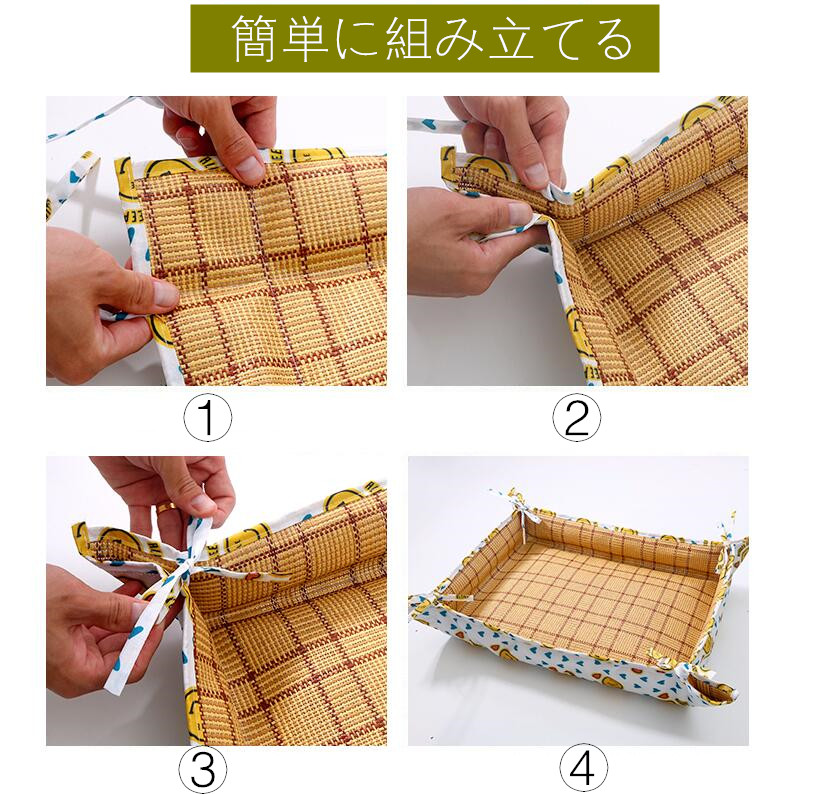 簡単に組み立てる

①

②

③

④