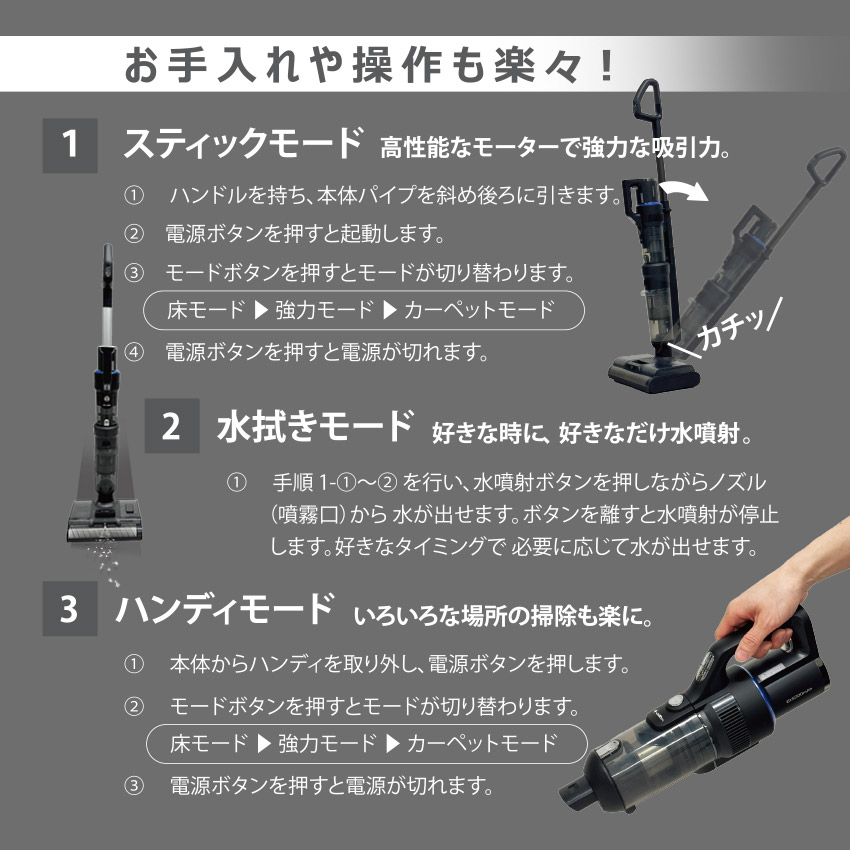 お手入れや操作も楽々！

1 スティックモード 高性能なモーターで強力な吸引力。

① ハンドルを持ち、本体パイプを斜め後ろに引きます。

② 電源ボタンを押すと起動します。

③ モードボタンを押すとモードが切り替わります。

床モード ▶ 強力モード ▶ カーペットモード

④ 電源ボタンを押すと電源が切れます。

＼カチッ／

2 水拭きモード 好きな時に、好きなだけ水噴射。

① 手順 1-①〜② を行い、水噴射ボタンを押しながらノズル（噴霧口）から 水が出せます。ボタンを離すと水噴射が停止します。好きなタイミングで 必要に応じて水が出せます。

3 ハンディモード いろいろな場所の掃除も楽に。

① 本体からハンディを取り外し、電源ボタンを押します。

② モードボタンを押すとモードが切り替わります。

床モード ▶ 強力モード ▶ カーペットモード

③ 電源ボタンを押すと電源が切れます。