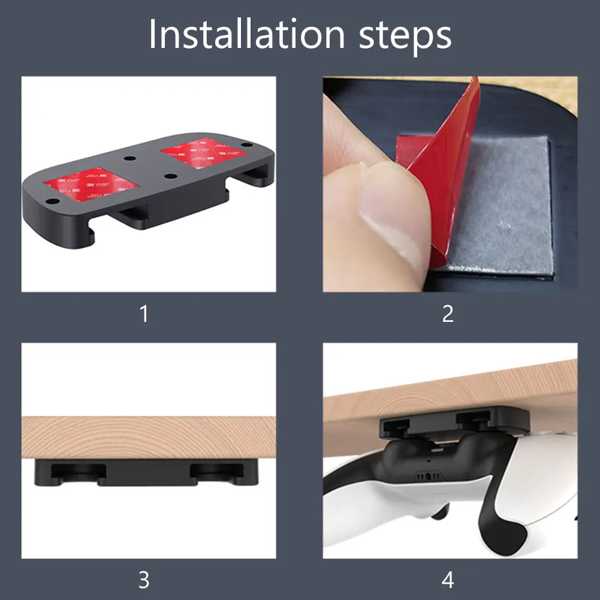 Installation steps

1

2

3

4