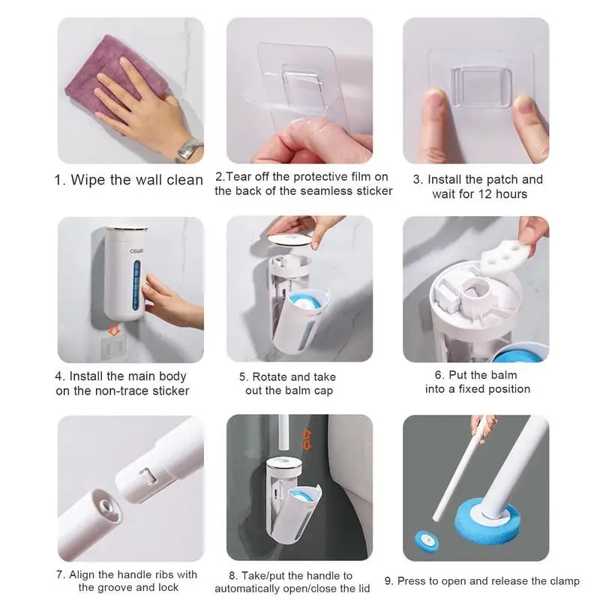 1. Wipe the wall clean

2.Tear off the protective film on the back of the seamless sticker

3. Install the patch and wait for 12 hours

4. Install the main body on the non-trace sticker

5. Rotate and take out the balm cap

6. Put the balm into a fixed position

7. Align the handle ribs with the groove and lock

8. Take/put the handle to automatically open/close the lid

9. Press to open and release the clamp