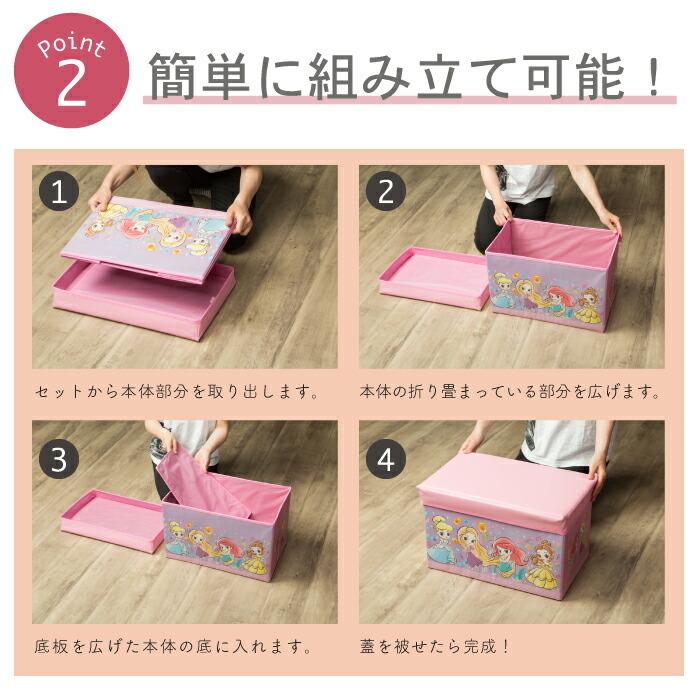 Point 2

簡単に組み立て可能！

1

セットから本体部分を取り出します。

2

本体の折り畳まっている部分を広げます。

3

底板を広げた本体の底に入れます。

4

蓋を被せたら完成！