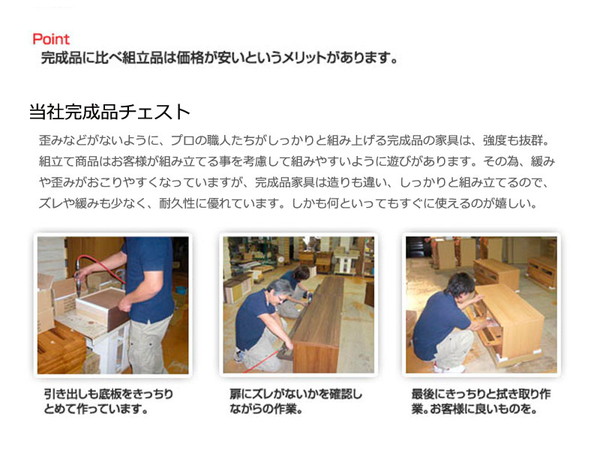 Point
完成品に比べ組立品は価格が安いというメリットがあります。

当社完成品チェスト

歪みなどがないように、プロの職人たちがしっかりと組み上げる完成品の家具は、強度も抜群。組立て商品はお客様が組み立てる事を考慮して組みやすいように遊びがあります。その為、緩みや歪みがおこりやすくなっていますが、完成品家具は造りも違い、しっかりと組み立てるので、ズレや緩みも少なく、耐久性に優れています。しかも何といってもすぐに使えるのが嬉しい。

引き出しも底板をきっちりとめて作っています。

扉にズレがないかを確認しながらの作業。

最後にきっちりと拭き取り作業。お客様に良いものを。