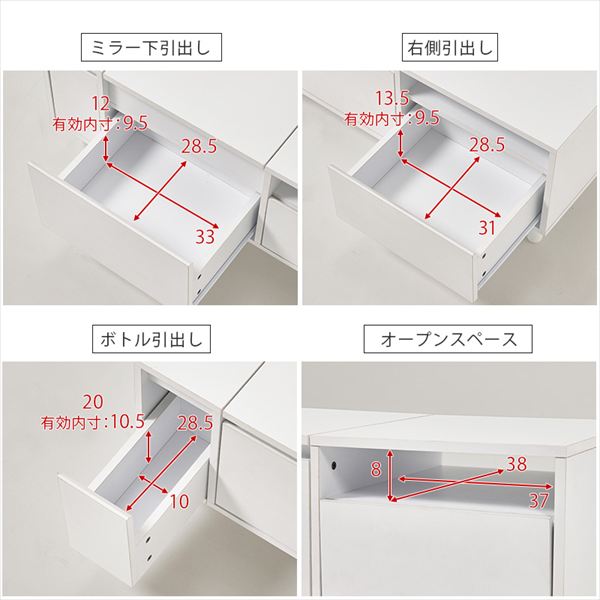 ミラー下引出し

12
有効内寸:9.5
28.5
33

右側引出し

13.5
有効内寸:9.5
28.5
31

ボトル引出し

20
有効内寸:10.5
28.5
10

オープンスペース

8
38
37