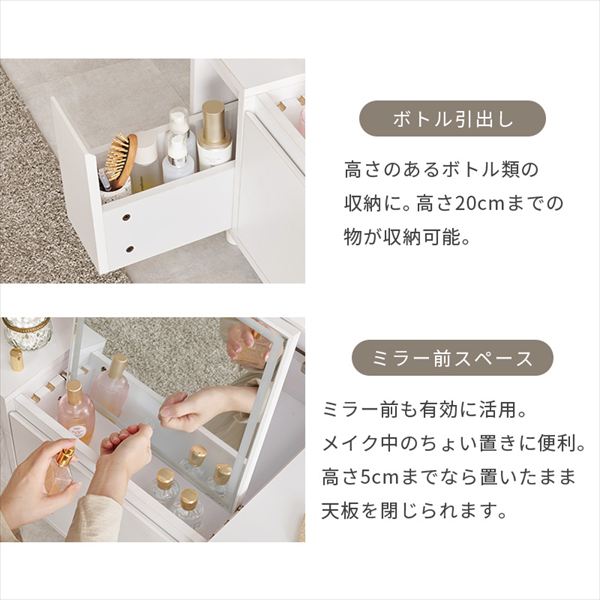 ボトル引出し

高さのあるボトル類の収納に。高さ20cmまでの物が収納可能。

ミラー前スペース

ミラー前も有効に活用。メイク中のちょい置きに便利。高さ5cmまでなら置いたまま天板を閉じられます。