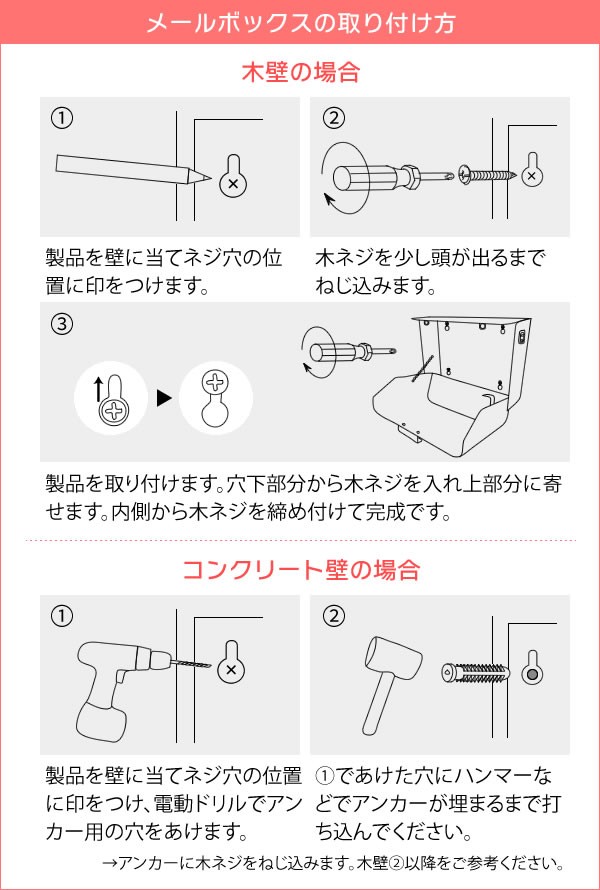 メールボックスの取り付け方

木壁の場合

①

製品を壁に当てネジ穴の位置に印をつけます。

②

木ネジを少し頭が出るまでねじ込みます。

③

製品を取り付けます。穴下部分から木ネジを入れ上部分に寄せます。内側から木ネジを締め付けて完成です。

コンクリート壁の場合

①

製品を壁に当てネジ穴の位置に印をつけ、電動ドリルでアンカー用の穴をあけます。

②

①であけた穴にハンマーなどでアンカーが埋まるまで打ち込んでください。

→アンカーに木ネジをねじ込みます。木壁②以降をご参考ください。