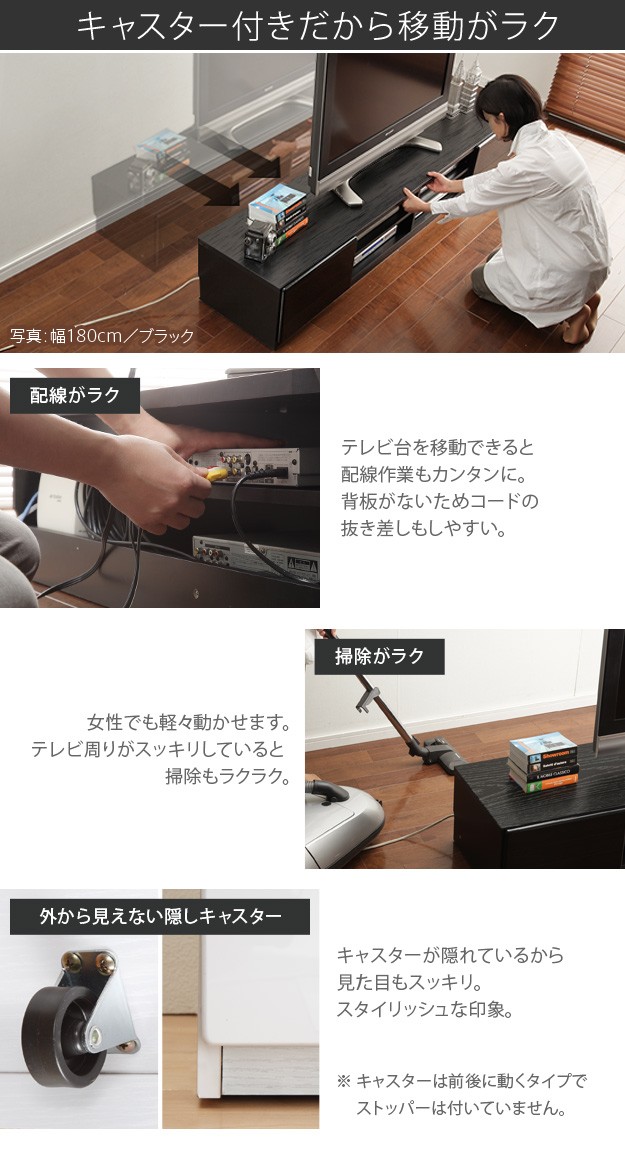 キャスター付きだから移動がラク

写真：幅180cm／ブラック

配線がラク

テレビ台を移動できると配線作業もカンタンに。背板がないためコードの抜き差しもしやすい。

掃除がラク

女性でも軽々動かせます。テレビ周りがスッキリしていると掃除もラクラク。

外から見えない隠しキャスター

キャスターが隠れているから見た目もスッキリ。スタイリッシュな印象。

※ キャスターは前後に動くタイプでストッパーは付いていません。