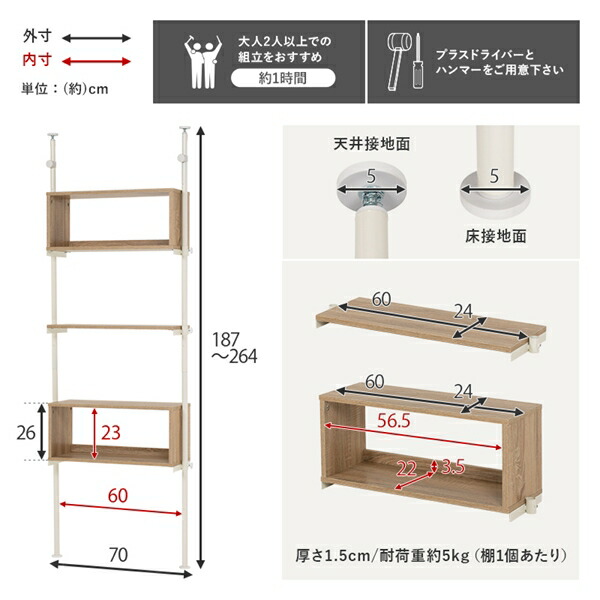 外寸
内寸
単位：(約)cm

大人2人以上での組立をおすすめ
約1時間

プラスドライバーとハンマーをご用意下さい

187
～264

26
23
60
70

天井接地面
5
5
床接地面

60
24

60
24
56.5
22
3.5

厚さ1.5cm/耐荷重約5kg（棚1個あたり）