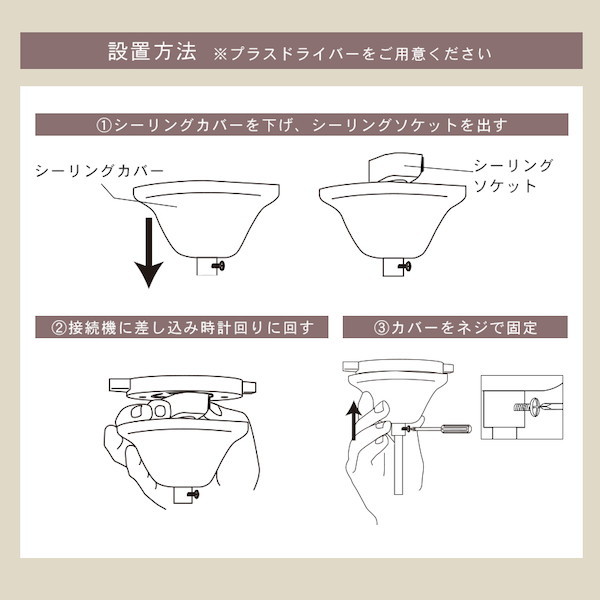 設置方法 ※プラスドライバーをご用意ください

①シーリングカバーを下げ、シーリングソケットを出す

シーリングカバー

シーリングソケット

②接続機に差し込み時計回りに回す

③カバーをネジで固定