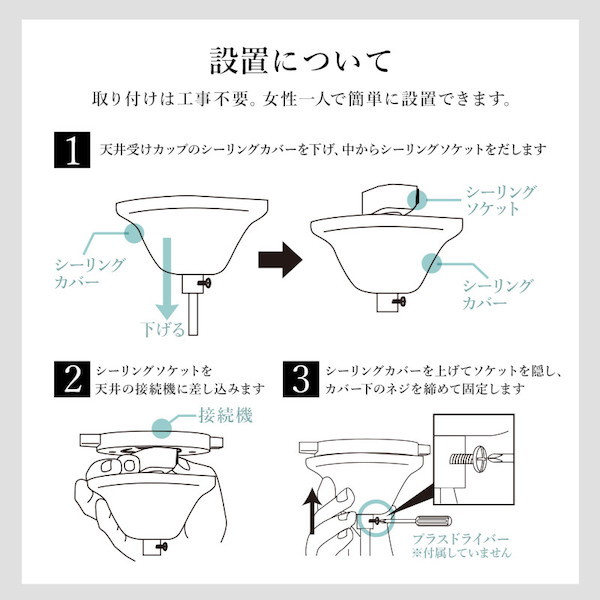 設置について

取り付けは工事不要。女性一人で簡単に設置できます。

1 天井受けカップのシーリングカバーを下げ、中からシーリングソケットをだします

シーリングカバー

下げる

シーリングソケット

シーリングカバー

2 シーリングソケットを天井の接続機に差し込みます

接続機

3 シーリングカバーを上げてソケットを隠し、カバー下のネジを締めて固定します

プラスドライバー
※付属していません