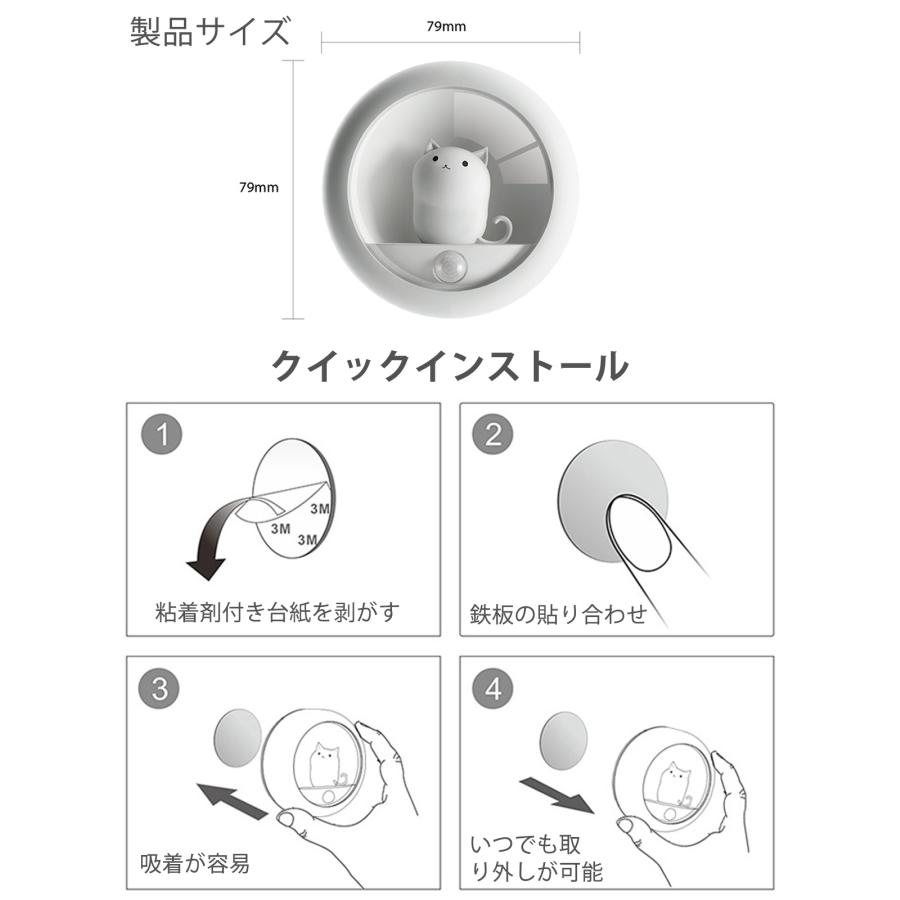 製品サイズ

79mm

79mm

クイックインストール

1

3M
3M
3M

粘着剤付き台紙を剥がす

2

鉄板の貼り合わせ

3

吸着が容易

4

いつでも取り外しが可能