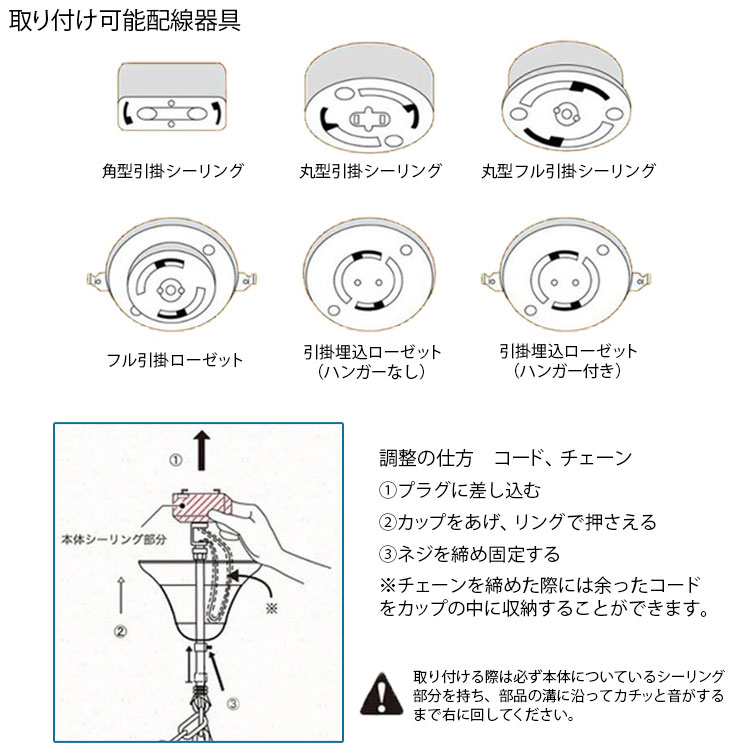 取り付け可能配線器具

角型引掛シーリング

丸型引掛シーリング

丸型フル引掛シーリング

フル引掛ローゼット

引掛埋込ローゼット
（ハンガーなし）

引掛埋込ローゼット
（ハンガー付き）

①

本体シーリング部分

②

※

③

調整の仕方　コード、チェーン
①プラグに差し込む
②カップをあげ、リングで押さえる
③ネジを締め固定する
※チェーンを締めた際には余ったコードをカップの中に収納することができます。

取り付ける際は必ず本体についているシーリング部分を持ち、部品の溝に沿ってカチッと音がするまで右に回してください。