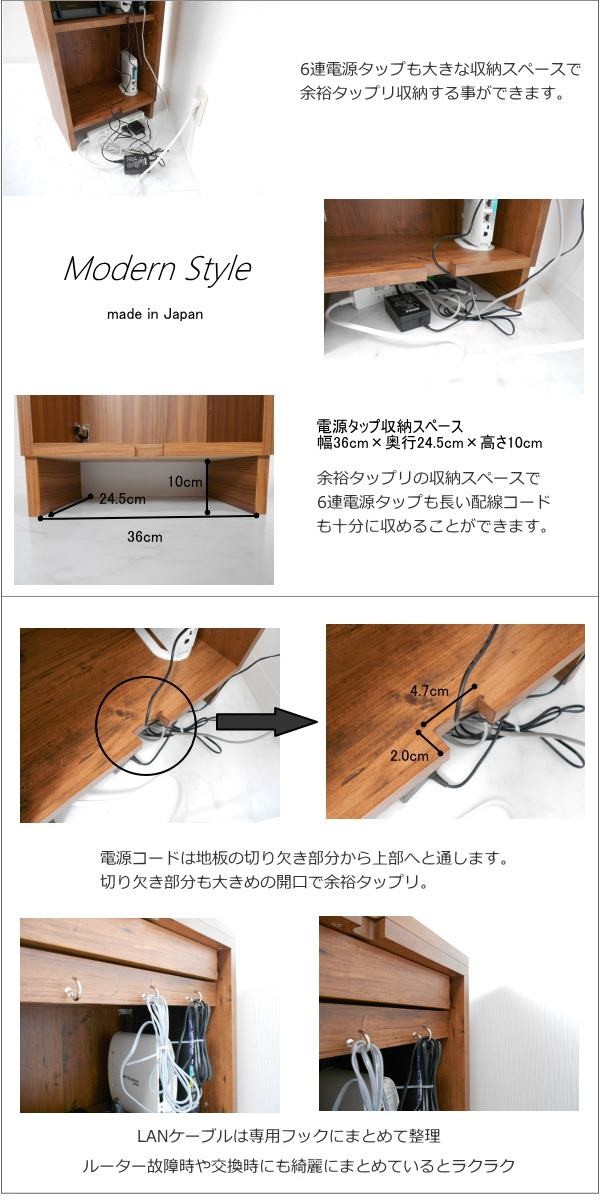 6連電源タップも大きな収納スペースで余裕タップリ収納する事ができます。

Modern Style

made in Japan

10cm

24.5cm

36cm

電源タップ収納スペース
幅36cm×奥行24.5cm×高さ10cm

余裕タップリの収納スペースで6連電源タップも長い配線コードも十分に収めることができます。

4.7cm

2.0cm

電源コードは地板の切り欠き部分から上部へと通します。
切り欠き部分も大きめの開口で余裕タップリ。

LANケーブルは専用フックにまとめて整理
ルーター故障時や交換時にも綺麗にまとめているとラクラク