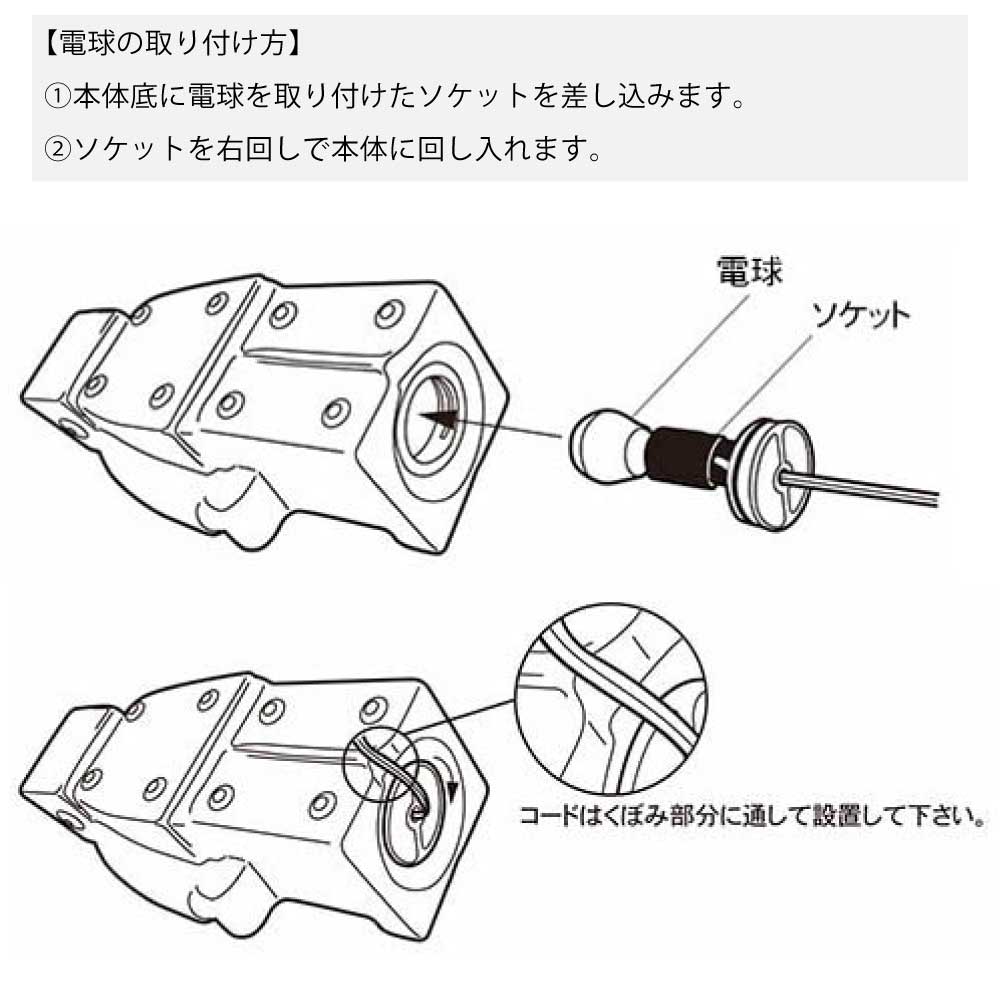 【電球の取り付け方】

①本体底に電球を取り付けたソケットを差し込みます。

②ソケットを右回しで本体に回し入れます。

電球

ソケット

コードはくぼみ部分に通して設置して下さい。