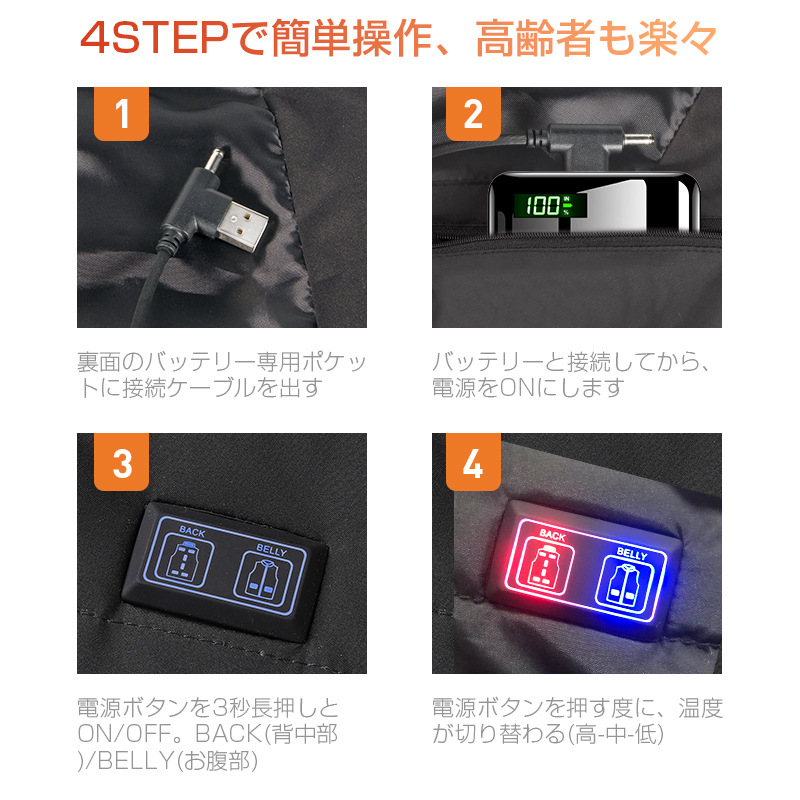 4STEPで簡単操作、高齢者も楽々

1

裏面のバッテリー専用ポケットに接続ケーブルを出す

2

100 IN %

バッテリーと接続してから、電源をONにします

3

BACK BELLY

電源ボタンを3秒長押しとON/OFF。BACK(背中部)/BELLY(お腹部)

4

BACK BELLY

電源ボタンを押す度に、温度が切り替わる(高-中-低)