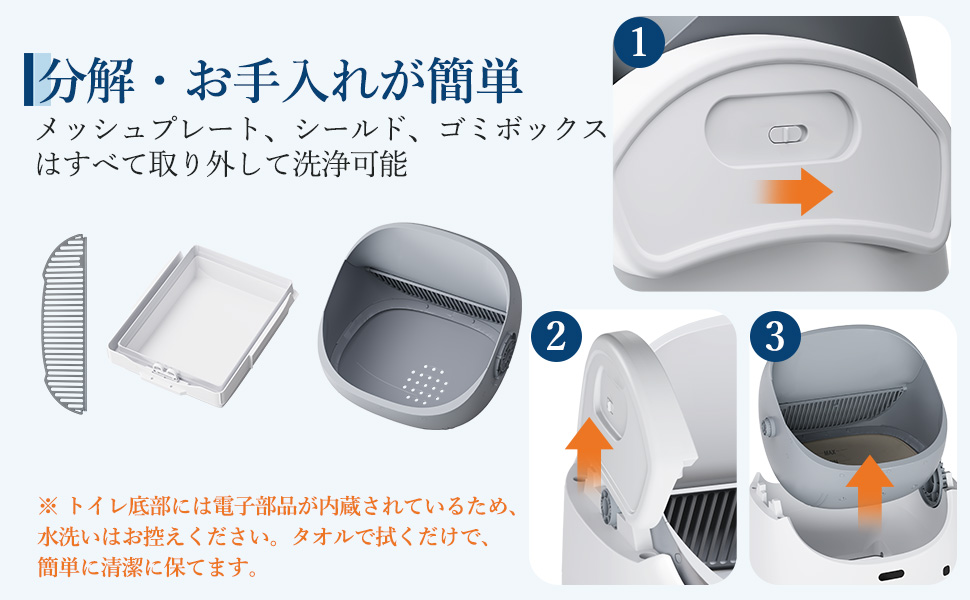 分解・お手入れが簡単

メッシュプレート、シールド、ゴミボックスはすべて取り外して洗浄可能

※ トイレ底部には電子部品が内蔵されているため、水洗いはお控えください。タオルで拭くだけで、簡単に清潔に保てます。

1

2

3