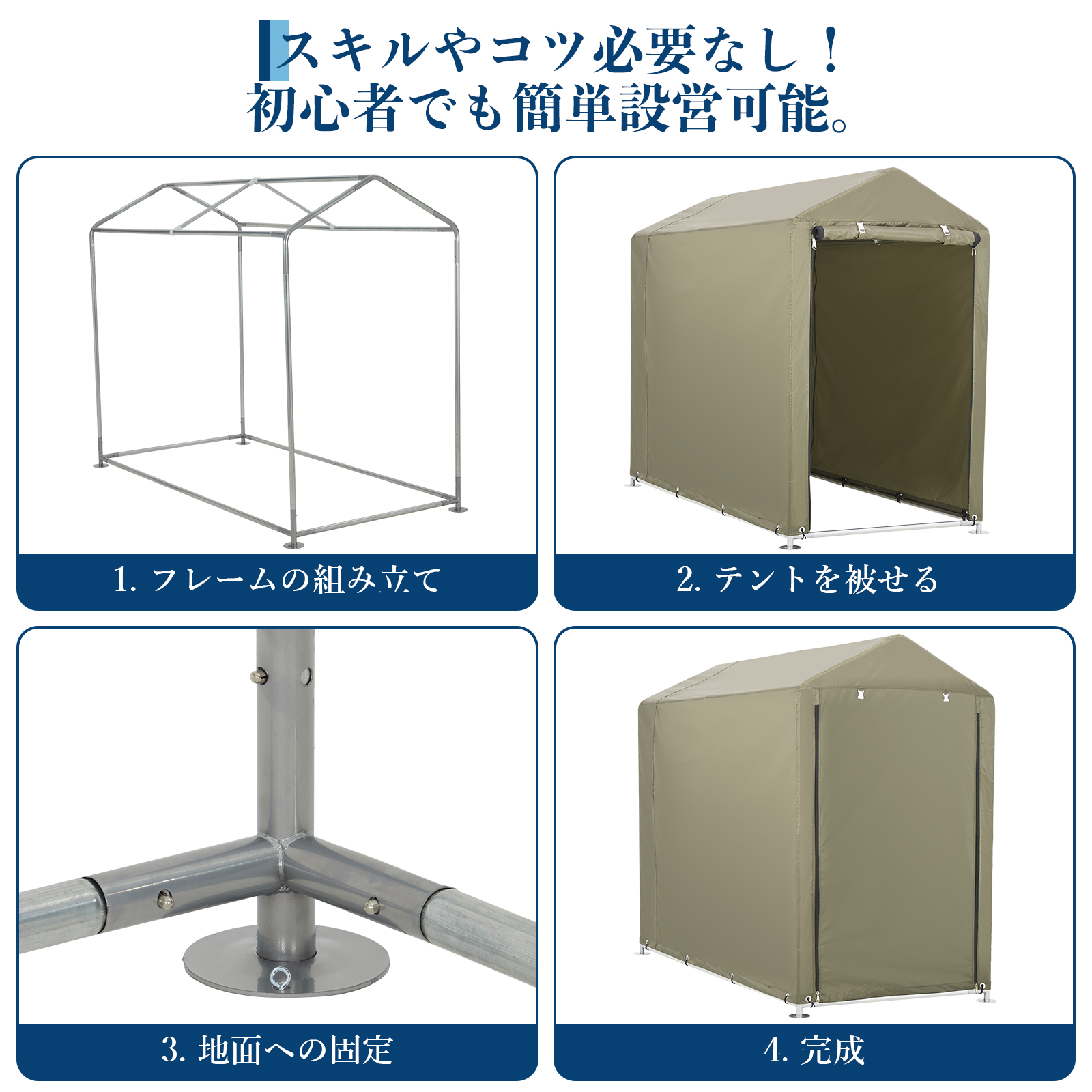 スキルやコツ必要なし！
初心者でも簡単設営可能。

1. フレームの組み立て

2. テントを被せる

3. 地面への固定

4. 完成