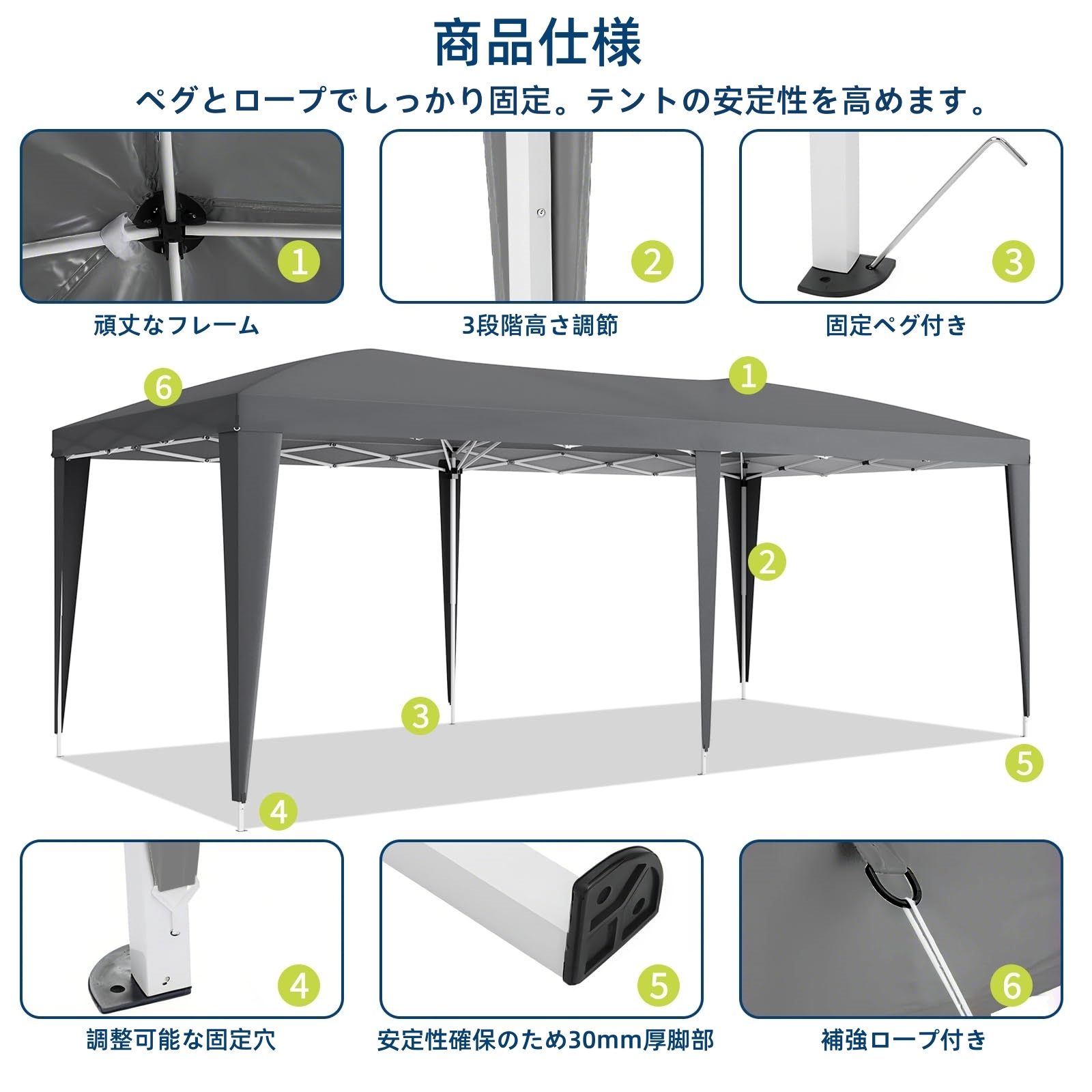 商品仕様

ペグとロープでしっかり固定。テントの安定性を高めます。

1
頑丈なフレーム

2
3段階高さ調節

3
固定ペグ付き

6
1
2
3
5
4

4
調整可能な固定穴

5
安定性確保のため30mm厚脚部

6
補強ロープ付き