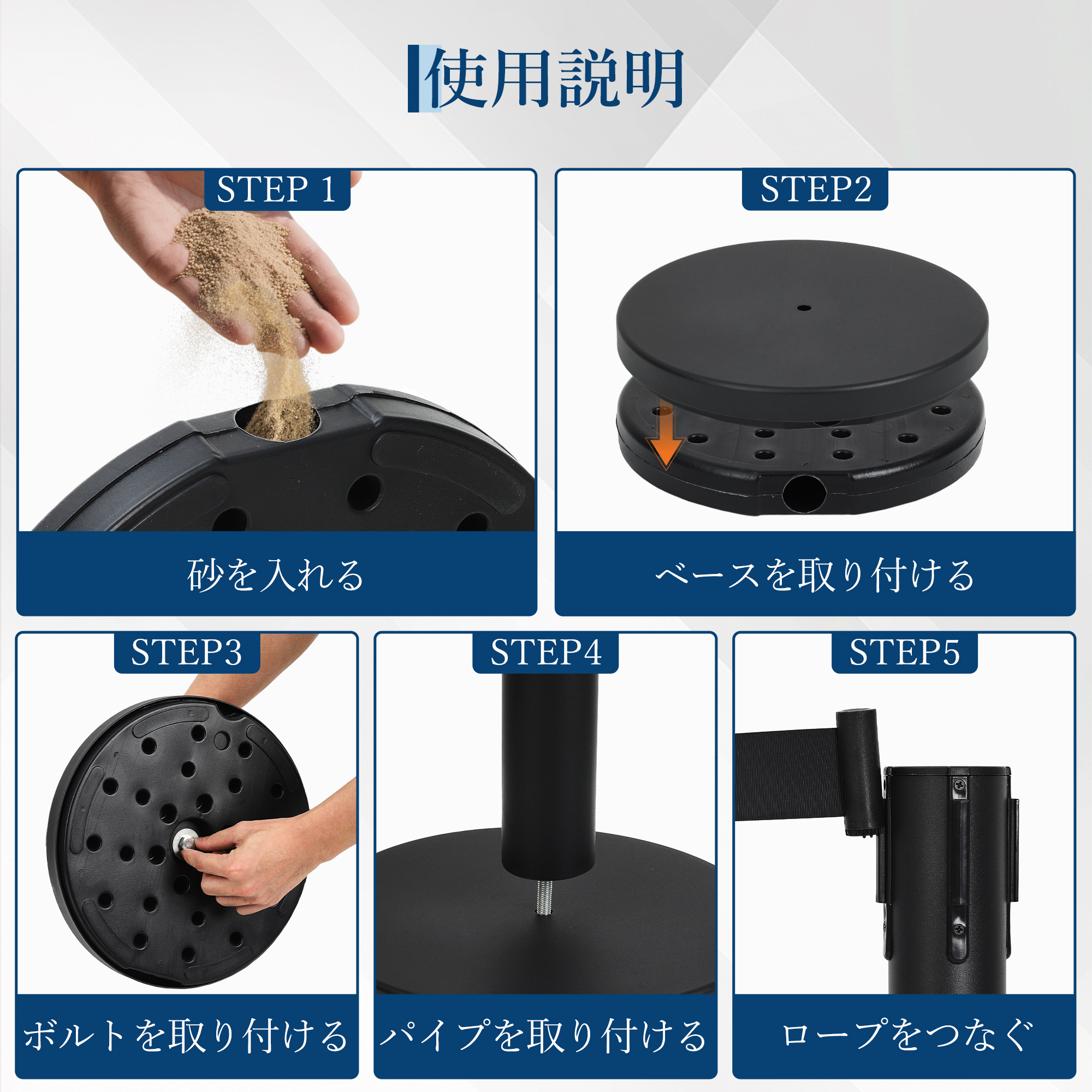 使用説明

STEP 1
砂を入れる

STEP2
ベースを取り付ける

STEP3
ボルトを取り付ける

STEP4
パイプを取り付ける

STEP5
ロープをつなぐ