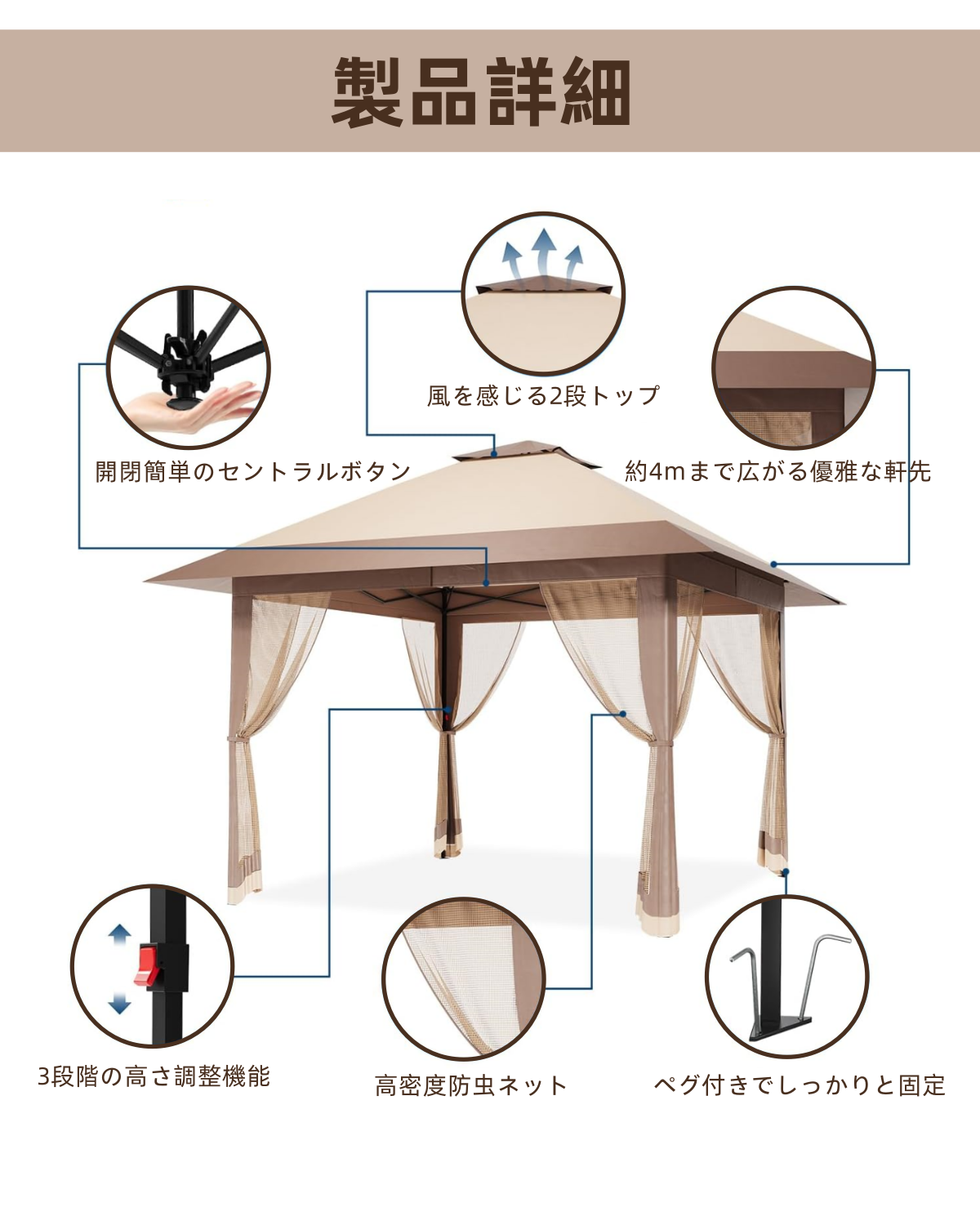 製品詳細

風を感じる2段トップ

開閉簡単のセントラルボタン

約4mまで広がる優雅な軒先

3段階の高さ調整機能

高密度防虫ネット

ペグ付きでしっかりと固定