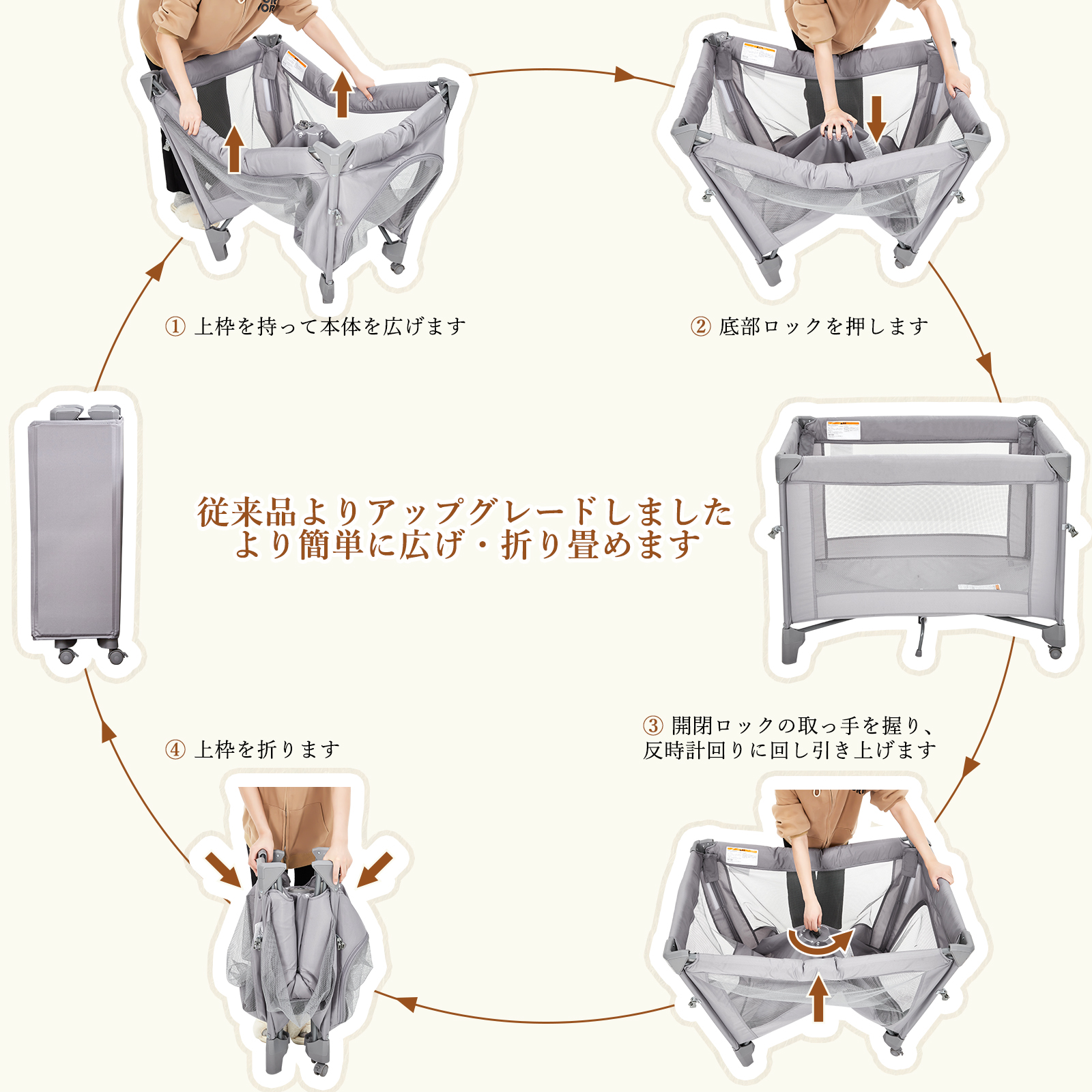 ① 上枠を持って本体を広げます

② 底部ロックを押します

従来品よりアップグレードしました
より簡単に広げ・折り畳めます

③ 開閉ロックの取っ手を握り、反時計回りに回し引き上げます

④ 上枠を折ります