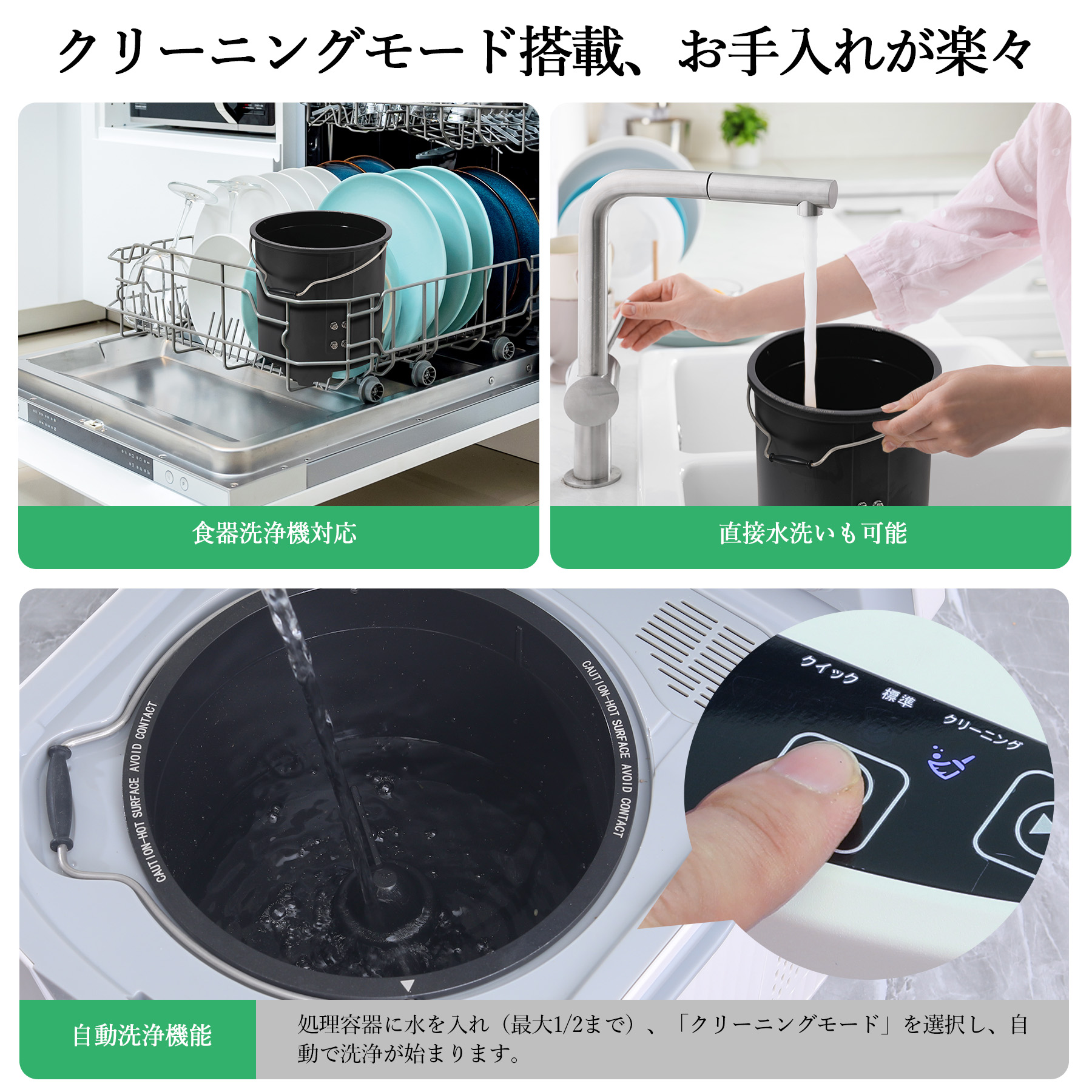 クリーニングモード搭載、お手入れが楽々

食器洗浄機対応

直接水洗いも可能

CAUTION-HOT SURFACE AVOID CONTACT

CAUTION-HOT SURFACE AVOID CONTACT

クイック 標準 クリーニング

自動洗浄機能

処理容器に水を入れ（最大1/2まで）、「クリーニングモード」を選択し、自動で洗浄が始まります。