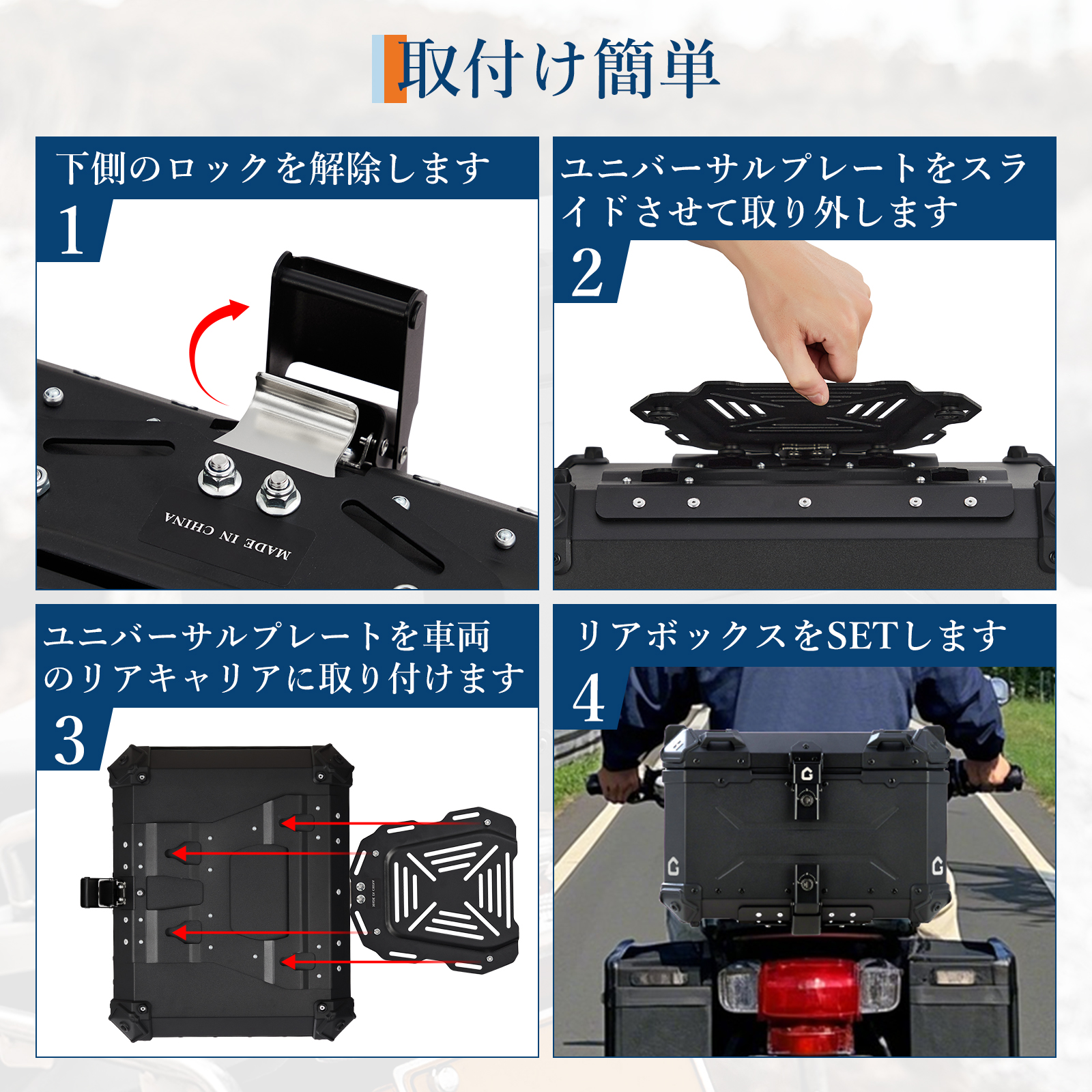 取付け簡単

下側のロックを解除します
1
MADE IN CHINA

ユニバーサルプレートをスライドさせて取り外します
2

ユニバーサルプレートを車両のリアキャリアに取り付けます
3

リアボックスをSETします
4