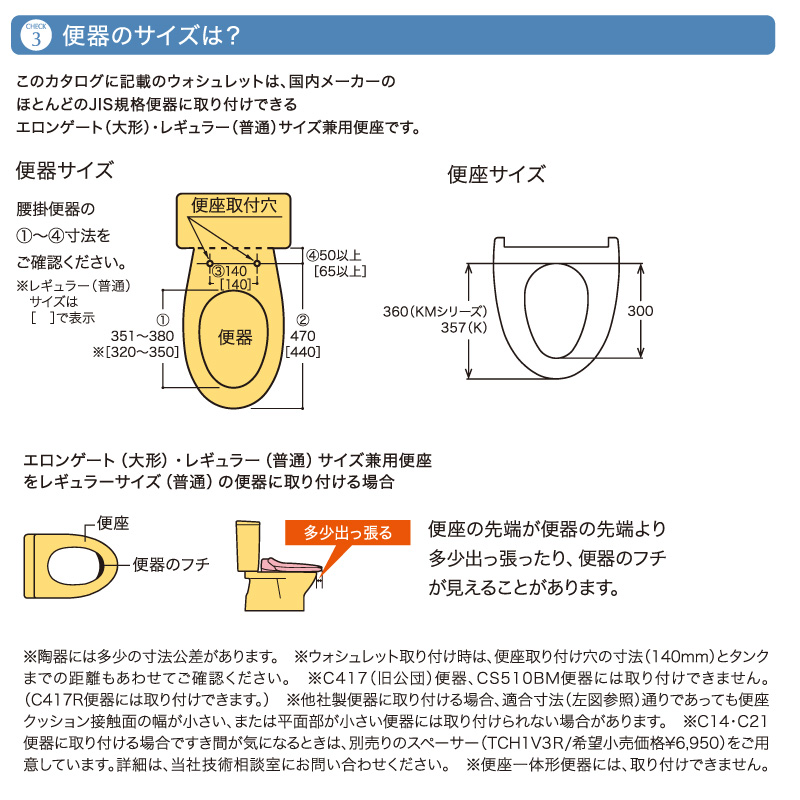 CHECK 3 便器のサイズは？

このカタログに記載のウォシュレットは、国内メーカーのほとんどのJIS規格便器に取り付けできるエロンゲート（大形）・レギュラー（普通）サイズ兼用便座です。

便器サイズ

腰掛便器の①〜④寸法をご確認ください。
※レギュラー（普通）サイズは［　］で表示

便座取付穴
③140
［140］
④50以上
［65以上］
①
351〜380
※［320〜350］
便器
②
470
［440］

便座サイズ

360（KMシリーズ）
357（K）
300

エロンゲート（大形）・レギュラー（普通）サイズ兼用便座をレギュラーサイズ（普通）の便器に取り付ける場合

便座
便器のフチ
多少出っ張る

便座の先端が便器の先端より多少出っ張ったり、便器のフチが見えることがあります。

※陶器には多少の寸法公差があります。 ※ウォシュレット取り付け時は、便座取り付け穴の寸法（140mm）とタンクまでの距離もあわせてご確認ください。 ※C417（旧公団）便器、CS510BM便器には取り付けできません。（C417R便器には取り付けできます。） ※他社製便器に取り付ける場合、適合寸法（左図参照）通りであっても便座クッション接触面の幅が小さい、または平面部が小さい便器には取り付けられない場合があります。 ※C14・C21便器に取り付ける場合ですき間が気になるときは、別売りのスペーサー（TCH1V3R／希望小売価格¥6,950）をご用意しています。詳細は、当社技術相談室にお問い合わせください。 ※便座一体形便器には、取り付けできません。