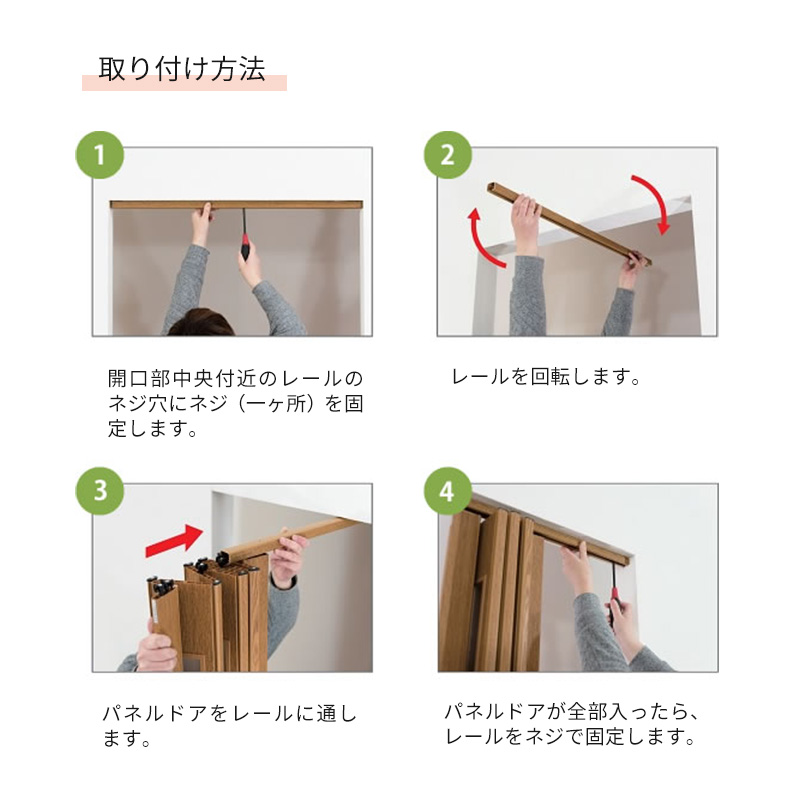 取り付け方法

1

開口部中央付近のレールのネジ穴にネジ（一ヶ所）を固定します。

2

レールを回転します。

3

パネルドアをレールに通します。

4

パネルドアが全部入ったら、レールをネジで固定します。