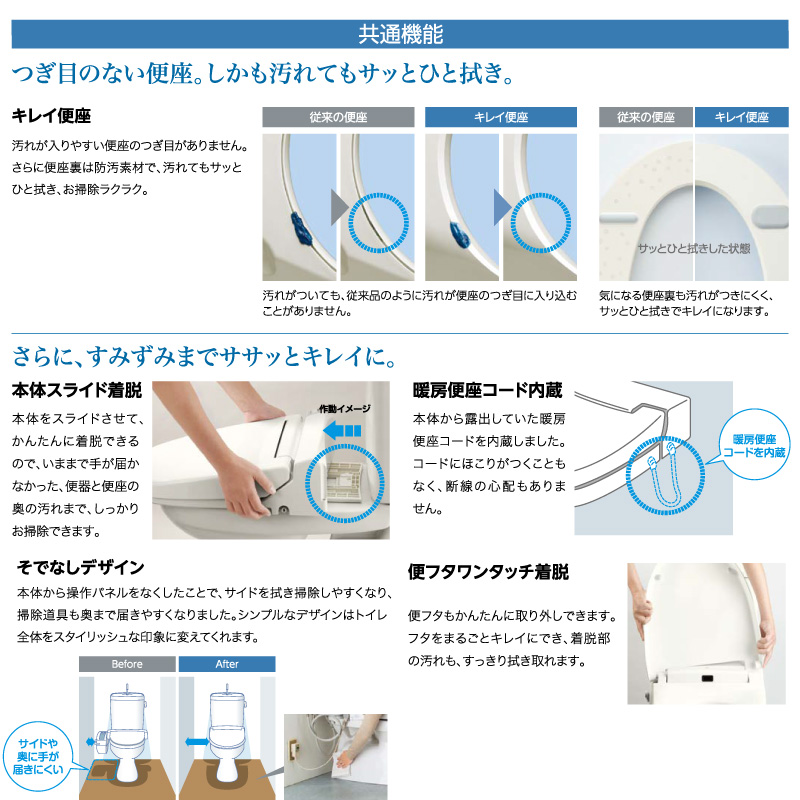 共通機能

つぎ目のない便座。しかも汚れてもサッとひと拭き。

キレイ便座

汚れが入りやすい便座のつぎ目がありません。さらに便座裏は防汚素材で、汚れてもサッとひと拭き、お掃除ラクラク。

従来の便座

キレイ便座

汚れがついても、従来品のように汚れが便座のつぎ目に入り込むことがありません。

従来の便座

キレイ便座

サッとひと拭きした状態

気になる便座裏も汚れがつきにくく、サッとひと拭きでキレイになります。

さらに、すみずみまでササッとキレイに。

本体スライド着脱

本体をスライドさせて、かんたんに着脱できるので、いままで手が届かなかった、便器と便座の奥の汚れまで、しっかりお掃除できます。

作動イメージ

暖房便座コード内蔵

本体から露出していた暖房便座コードを内蔵しました。コードにほこりがつくこともなく、断線の心配もありません。

暖房便座コードを内蔵

そでなしデザイン

本体から操作パネルをなくしたことで、サイドを拭き掃除しやすくなり、掃除道具も奥まで届きやすくなりました。シンプルなデザインはトイレ全体をスタイリッシュな印象に変えてくれます。

Before

After

サイドや奥に手が届きにくい

便フタワンタッチ着脱

便フタもかんたんに取り外しできます。フタをまるごとキレイにでき、着脱部の汚れも、すっきり拭き取れます。