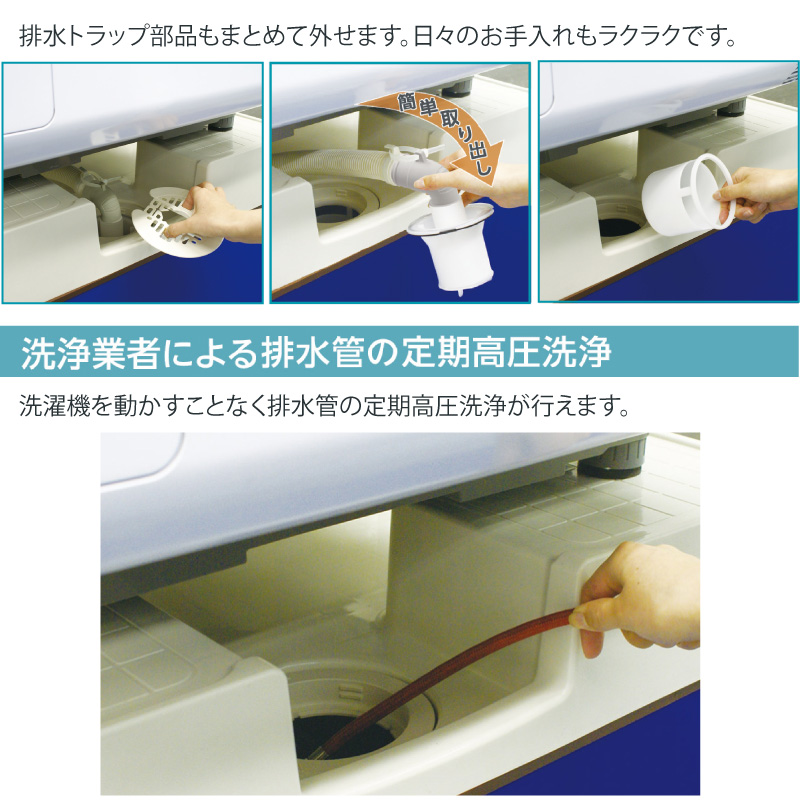 排水トラップ部品もまとめて外せます。日々のお手入れもラクラクです。

簡単取り出し

洗浄業者による排水管の定期高圧洗浄

洗濯機を動かすことなく排水管の定期高圧洗浄が行えます。