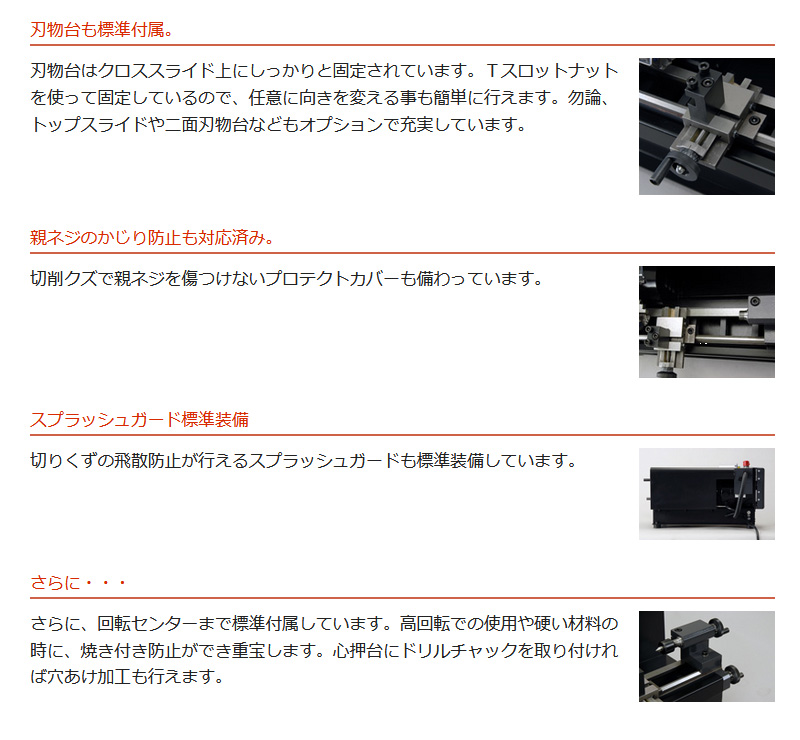 刃物台も標準付属。

刃物台はクロススライド上にしっかりと固定されています。Ｔスロットナットを使って固定しているので、任意に向きを変える事も簡単に行えます。勿論、トップスライドや二面刃物台などもオプションで充実しています。

親ネジのかじり防止も対応済み。

切削クズで親ネジを傷つけないプロテクトカバーも備わっています。

スプラッシュガード標準装備

切りくずの飛散防止が行えるスプラッシュガードも標準装備しています。

さらに・・・

さらに、回転センターまで標準付属しています。高回転での使用や硬い材料の時に、焼き付き防止ができ重宝します。心押台にドリルチャックを取り付ければ穴あけ加工も行えます。